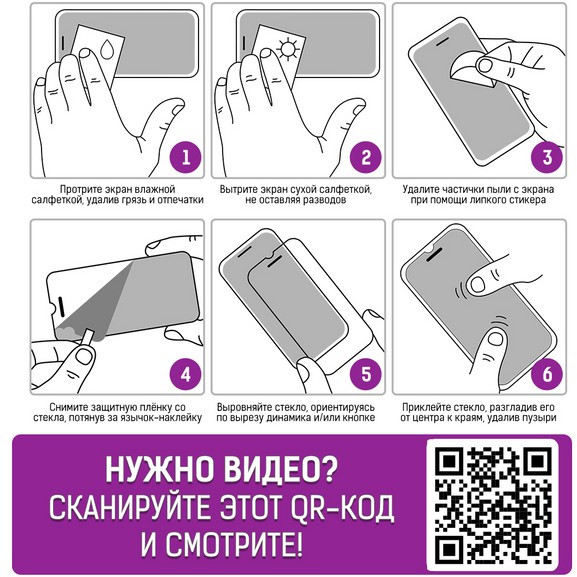 1
Протрите экран влажной салфеткой, удалив грязь и отпечатки

2
Вытрите экран сухой салфеткой, не оставляя разводов

3
Удалите частички пыли с экрана при помощи липкого стикера

4
Снимите защитную плёнку со стекла, потянув за язычок-наклейку

5
Выровняйте стекло, ориентируясь по вырезу динамика и/или кнопке

6
Приклейте стекло, разгладив его от центра к краям, удалив пузыри

НУЖНО ВИДЕО?
СКАНИРУЙТЕ ЭТОТ QR-КОД
И СМОТРИТЕ!