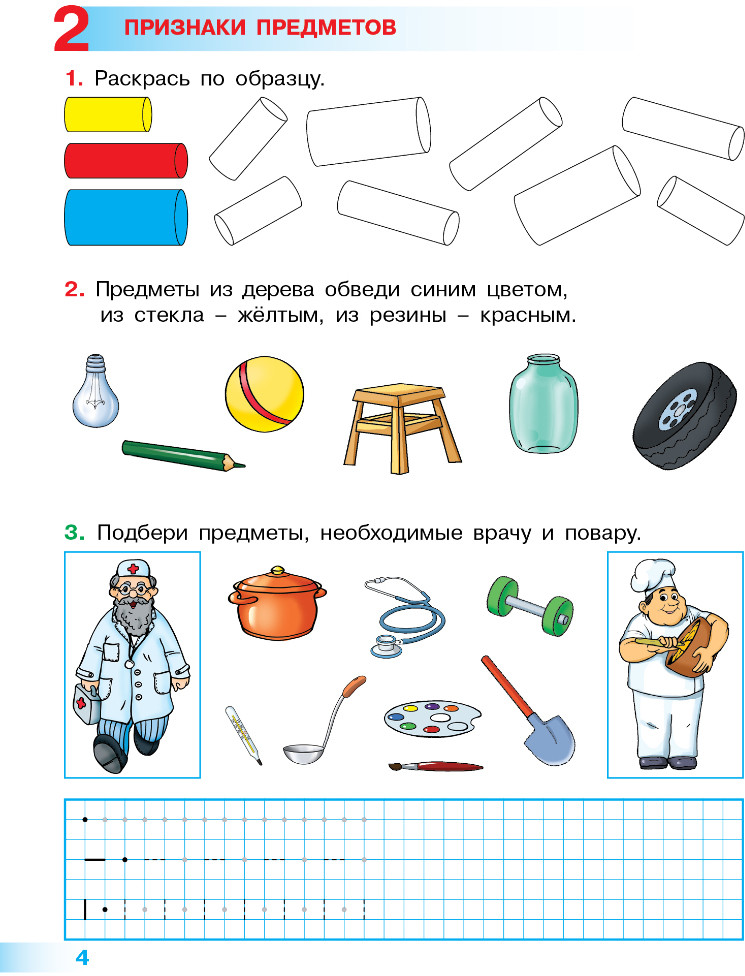 2 ПРИЗНАКИ ПРЕДМЕТОВ

1. Раскрась по образцу.

2. Предметы из дерева обведи синим цветом, из стекла – жёлтым, из резины – красным.

3. Подбери предметы, необходимые врачу и повару.

4