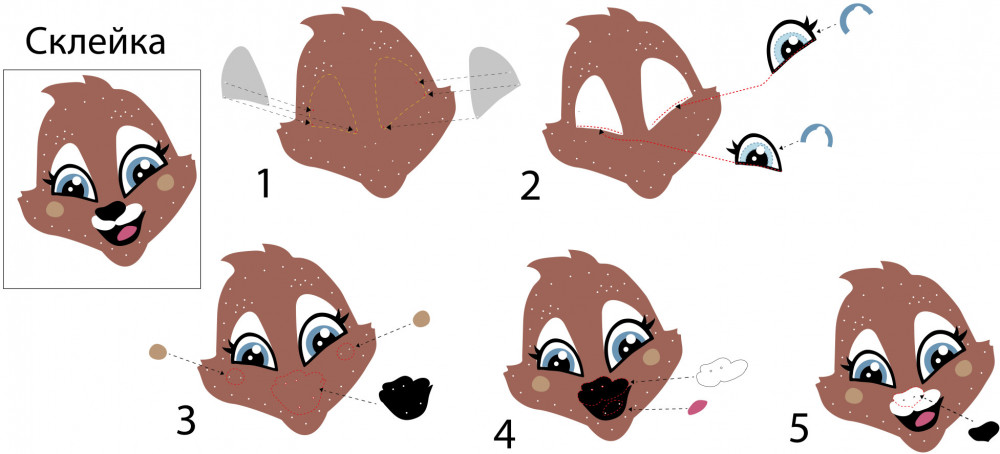 Склейка

1

2

3

4

5