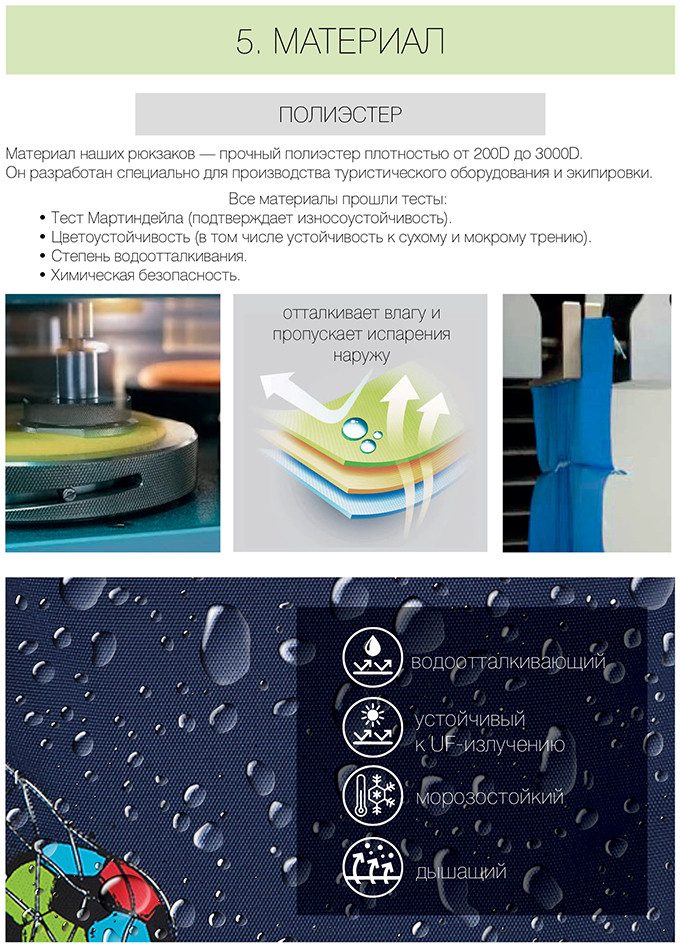 5. МАТЕРИАЛ

ПОЛИЭСТЕР

Материал наших рюкзаков — прочный полиэстер плотностью от 200D до 3000D. Он разработан специально для производства туристического оборудования и экипировки.

Все материалы прошли тесты:
• Тест Мартиндейла (подтверждает износоустойчивость).
• Цветоустойчивость (в том числе устойчивость к сухому и мокрому трению).
• Степень водоотталкивания.
• Химическая безопасность.

отталкивает влагу и пропускает испарения наружу

водоотталкивающий

устойчивый к UF-излучению

морозостойкий

дышащий