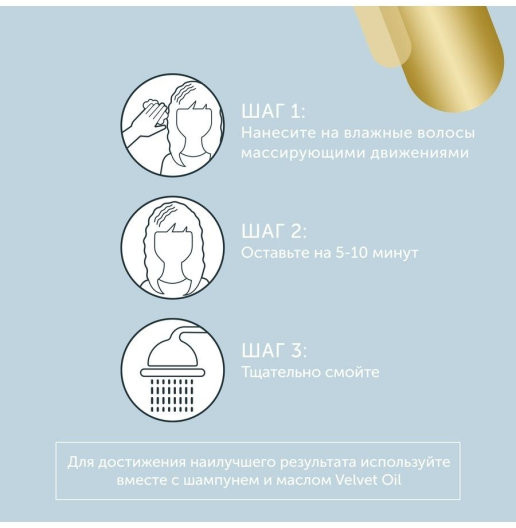 ШАГ 1:
Нанесите на влажные волосы массирующими движениями

ШАГ 2:
Оставьте на 5-10 минут

ШАГ 3:
Тщательно смойте

Для достижения наилучшего результата используйте вместе с шампунем и маслом Velvet Oil