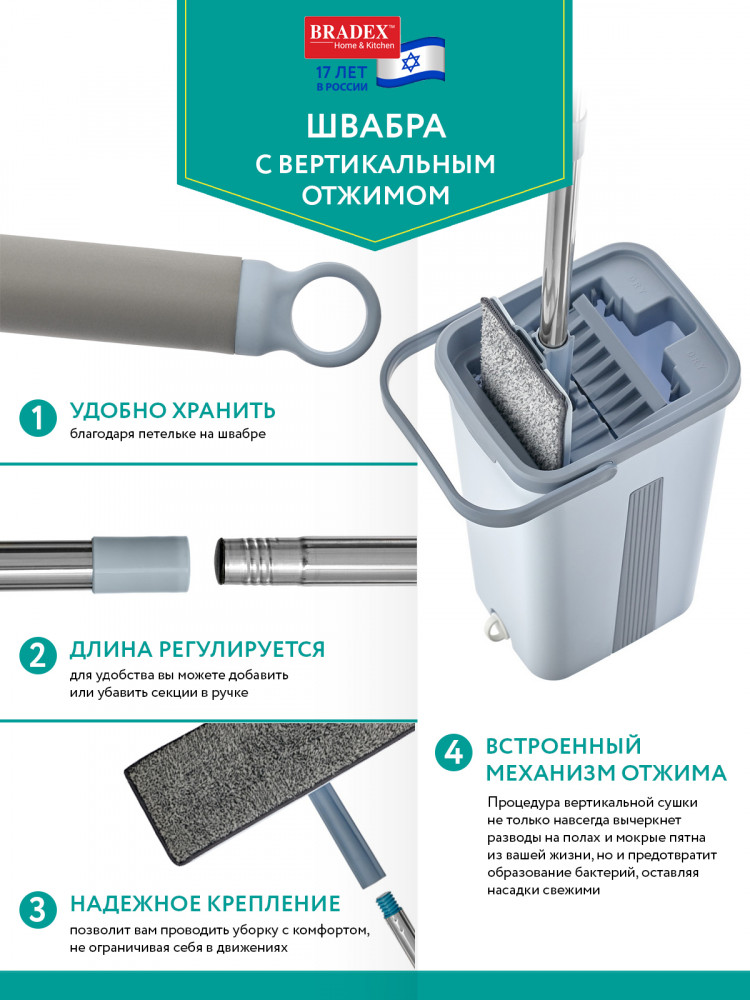 BRADEX™
Home & Kitchen
17 ЛЕТ
В РОССИИ

ШВАБРА
С ВЕРТИКАЛЬНЫМ
ОТЖИМОМ

1 УДОБНО ХРАНИТЬ
благодаря петельке на швабре

2 ДЛИНА РЕГУЛИРУЕТСЯ
для удобства вы можете добавить или убавить секции в ручке

3 НАДЕЖНОЕ КРЕПЛЕНИЕ
позволит вам проводить уборку с комфортом, не ограничивая себя в движениях

4 ВСТРОЕННЫЙ МЕХАНИЗМ ОТЖИМА
Процедура вертикальной сушки не только навсегда вычеркнет разводы на полах и мокрые пятна из вашей жизни, но и предотвратит образование бактерий, оставляя насадки свежими