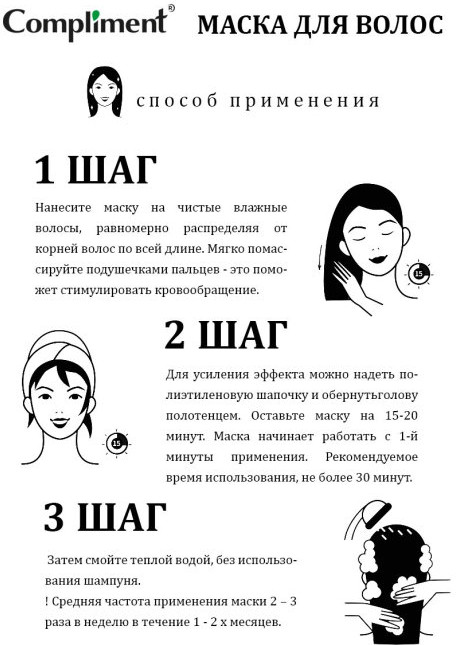 Compliment®

МАСКА ДЛЯ ВОЛОС

способ применения

1 ШАГ

Нанесите маску на чистые влажные волосы, равномерно распределяя от корней волос по всей длине. Мягко помассируйте подушечками пальцев - это поможет стимулировать кровообращение.

15

2 ШАГ

Для усиления эффекта можно надеть полиэтиленовую шапочку и обернутьголову полотенцем. Оставьте маску на 15-20 минут. Маска начинает работать с 1-й минуты применения. Рекомендуемое время использования, не более 30 минут.

15

3 ШАГ

Затем смойте теплой водой, без использования шампуня.
! Средняя частота применения маски 2 – 3 раза в неделю в течение 1 - 2 х месяцев.