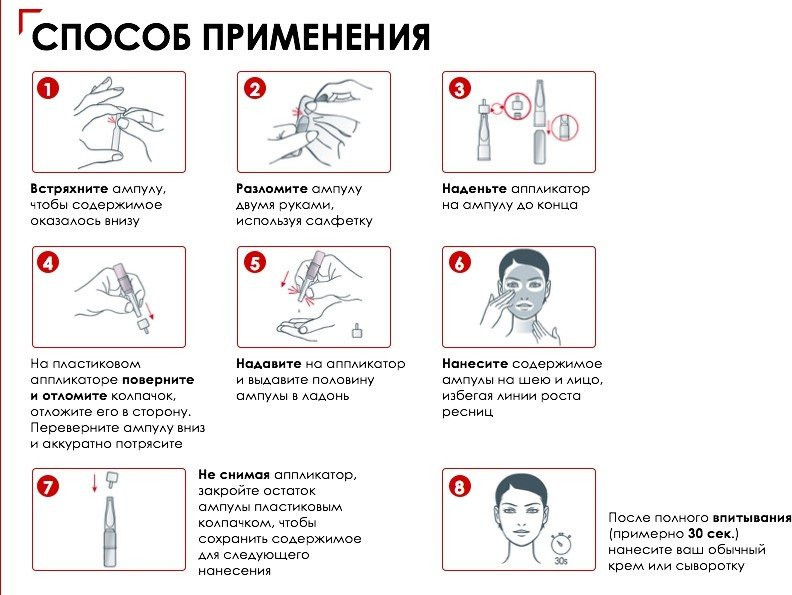 СПОСОБ ПРИМЕНЕНИЯ

1

Встряхните ампулу, чтобы содержимое оказалось внизу

2

Разломите ампулу двумя руками, используя салфетку

3

Наденьте аппликатор на ампулу до конца

4

На пластиковом аппликаторе поверните и отломите колпачок, отложите его в сторону. Переверните ампулу вниз и аккуратно потрясите

5

Надавите на аппликатор и выдавите половину ампулы в ладонь

6

Нанесите содержимое ампулы на шею и лицо, избегая линии роста ресниц

7

Не снимая аппликатор, закройте остаток ампулы пластиковым колпачком, чтобы сохранить содержимое для следующего нанесения

8

30s

После полного впитывания (примерно 30 сек.) нанесите ваш обычный крем или сыворотку