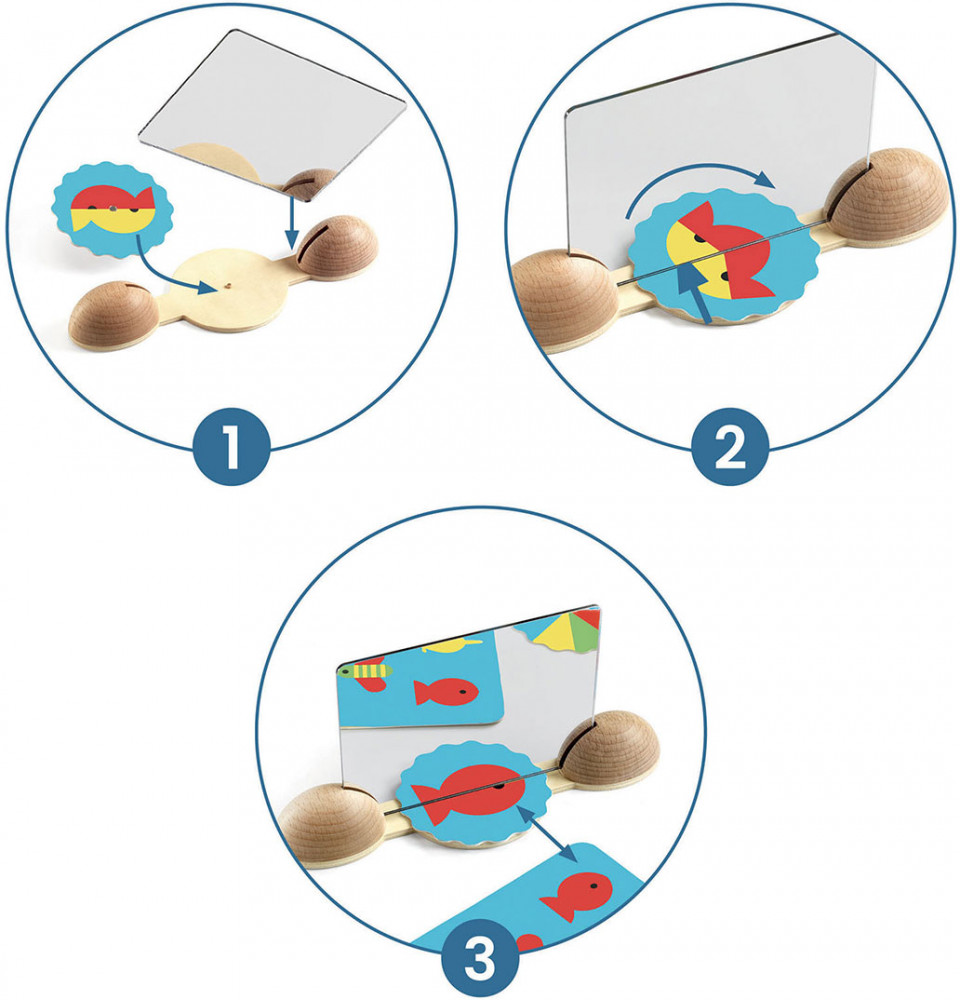 1

2

3