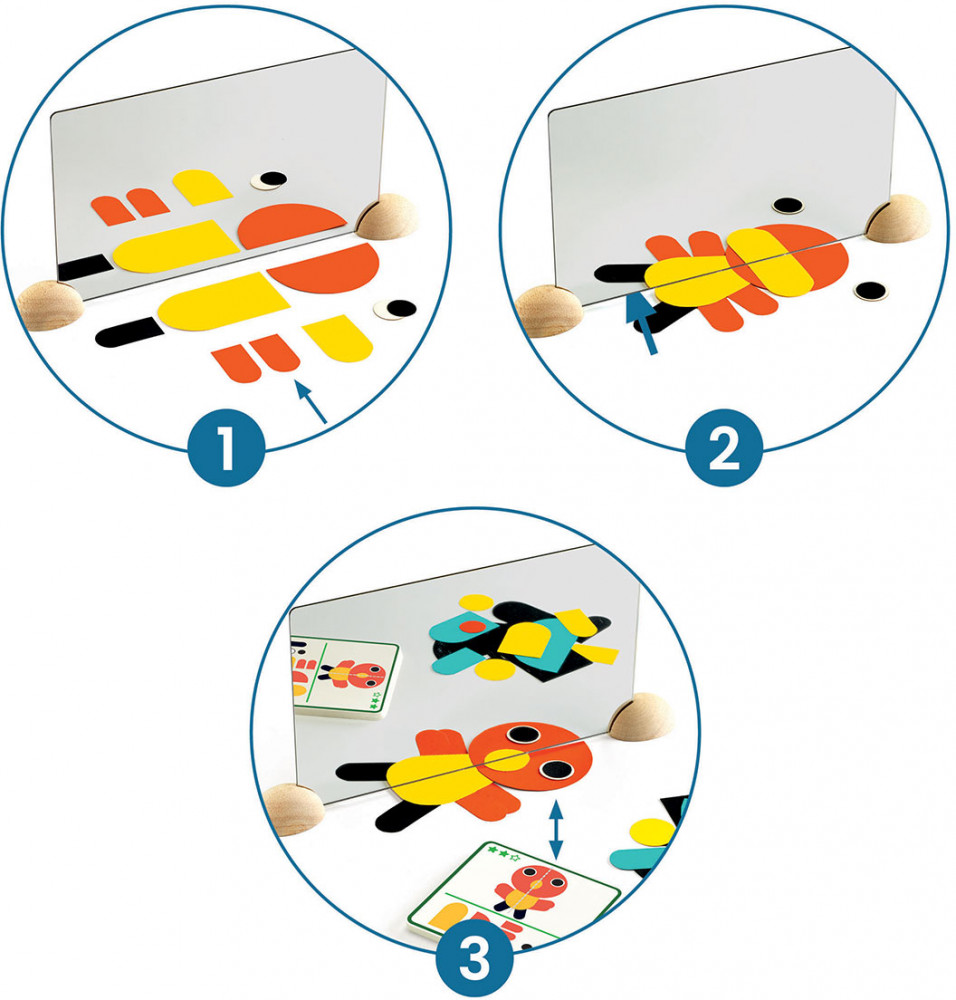 1

2

3