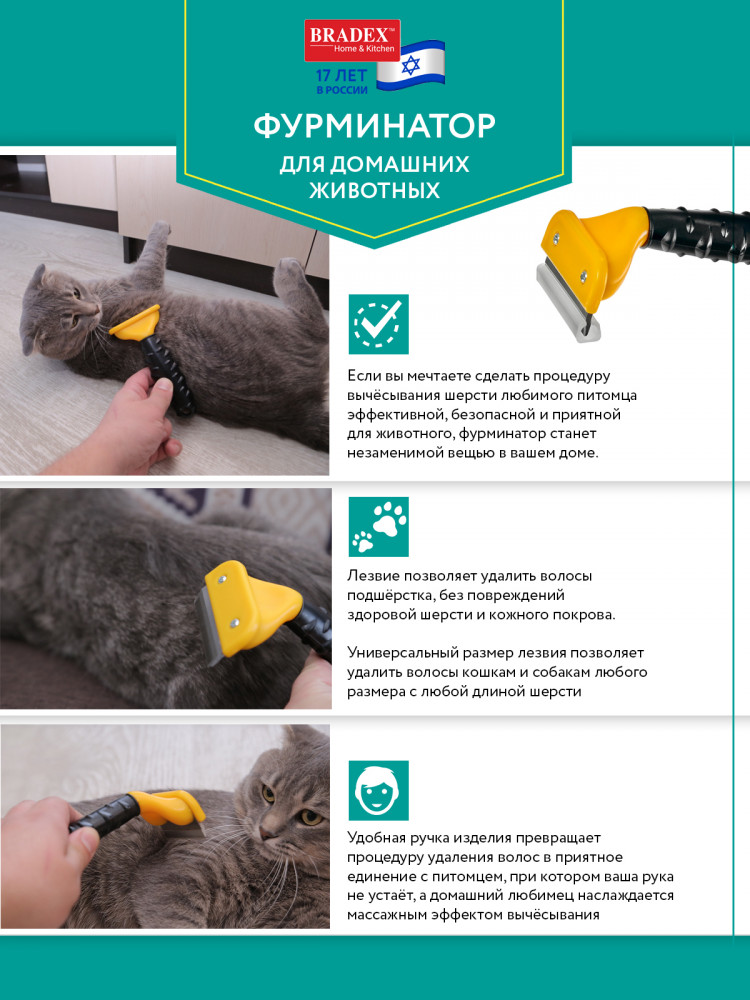 BRADEX™
Home & Kitchen

17 ЛЕТ
В РОССИИ

ФУРМИНАТОР

ДЛЯ ДОМАШНИХ ЖИВОТНЫХ

Если вы мечтаете сделать процедуру вычёсывания шерсти любимого питомца эффективной, безопасной и приятной для животного, фурминатор станет незаменимой вещью в вашем доме.

Лезвие позволяет удалить волосы подшёрстка, без повреждений здоровой шерсти и кожного покрова.

Универсальный размер лезвия позволяет удалить волосы кошкам и собакам любого размера с любой длиной шерсти

Удобная ручка изделия превращает процедуру удаления волос в приятное единение с питомцем, при котором ваша рука не устаёт, а домашний любимец наслаждается массажным эффектом вычёсывания