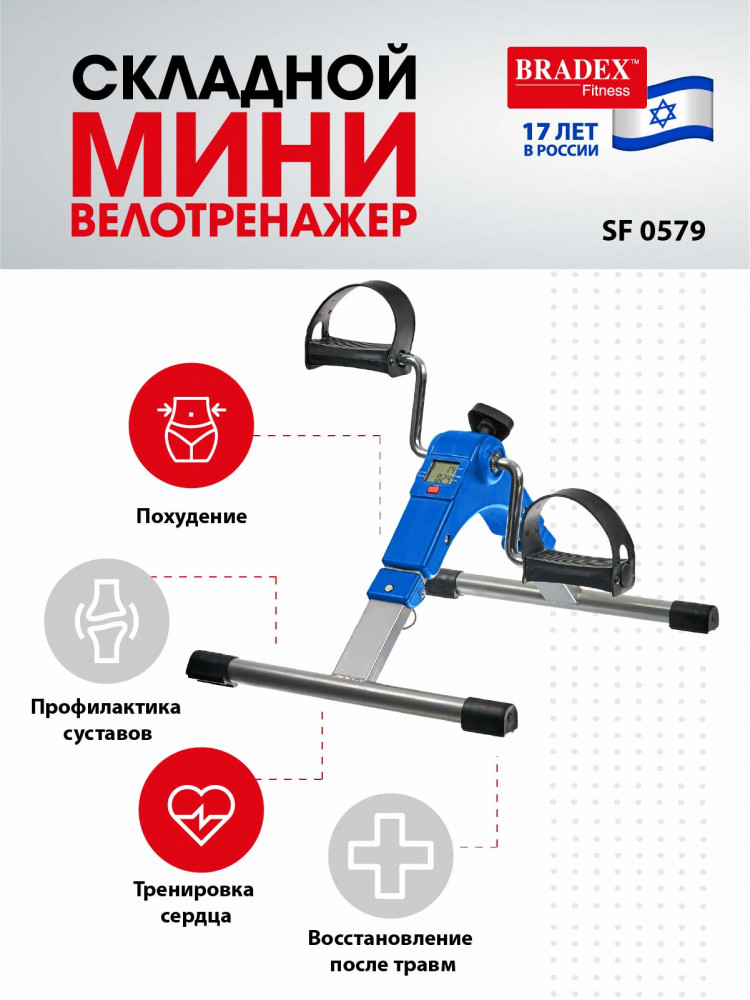 СКЛАДНОЙ
МИНИ
ВЕЛОТРЕНАЖЕР

BRADEX™
Fitness
17 ЛЕТ
В РОССИИ

SF 0579

Похудение

Профилактика суставов

Тренировка сердца

Восстановление после травм