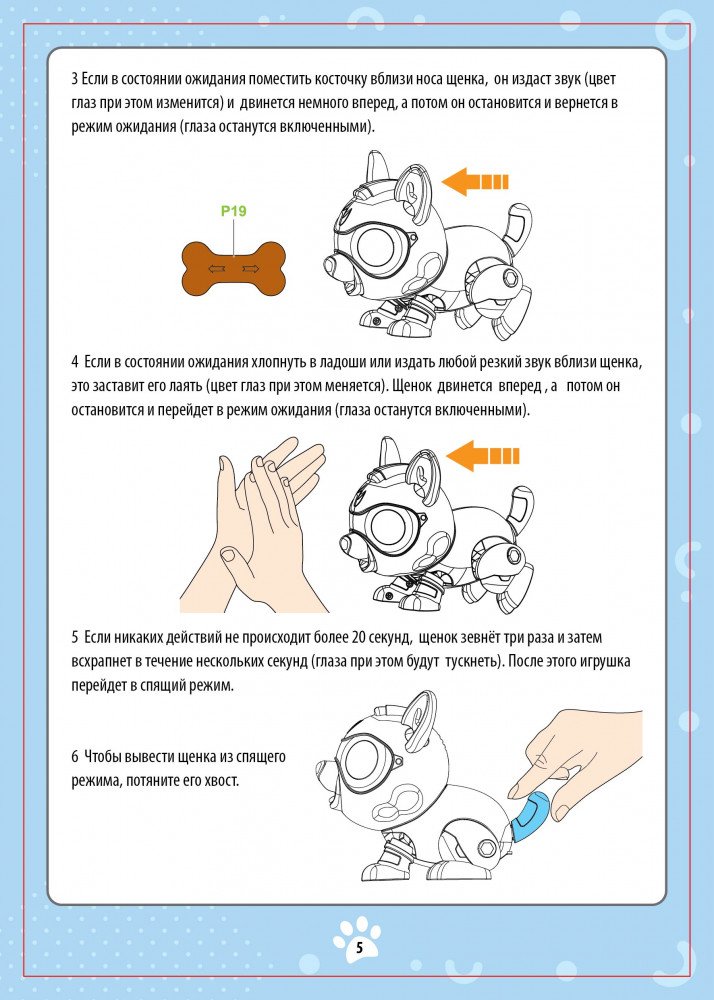 3 Если в состоянии ожидания поместить косточку вблизи носа щенка, он издаст звук (цвет глаз при этом изменится) и двинется немного вперед, а потом он остановится и вернется в режим ожидания (глаза останутся включенными).

P19

4 Если в состоянии ожидания хлопнуть в ладоши или издать любой резкий звук вблизи щенка, это заставит его лаять (цвет глаз при этом меняется). Щенок двинется вперед , а потом он остановится и перейдет в режим ожидания (глаза останутся включенными).

5 Если никаких действий не происходит более 20 секунд, щенок зевнёт три раза и затем всхрапнет в течение нескольких секунд (глаза при этом будут тускнеть). После этого игрушка перейдет в спящий режим.

6 Чтобы вывести щенка из спящего режима, потяните его хвост.

5