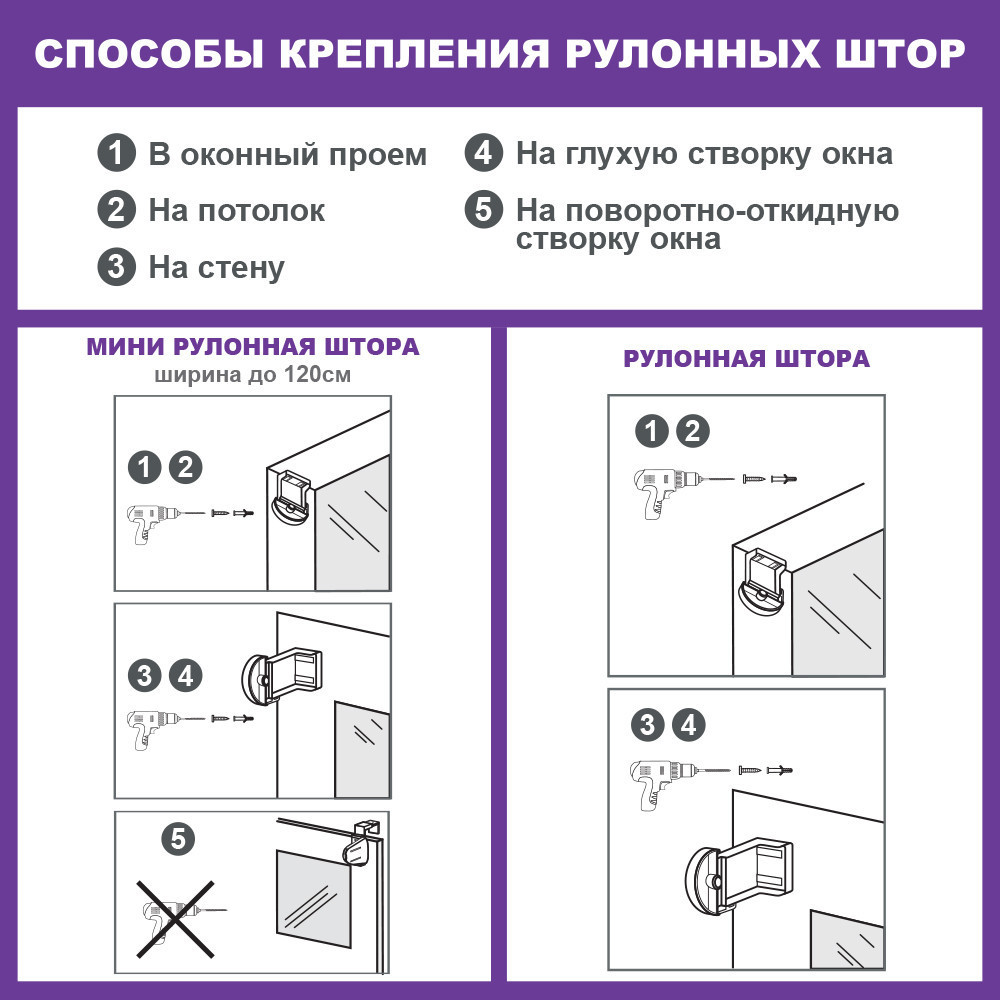 СПОСОБЫ КРЕПЛЕНИЯ РУЛОННЫХ ШТОР

1 В оконный проем
2 На потолок
3 На стену
4 На глухую створку окна
5 На поворотно-откидную створку окна

МИНИ РУЛОННАЯ ШТОРА
ширина до 120см

1 2

3 4

5

РУЛОННАЯ ШТОРА

1 2

3 4