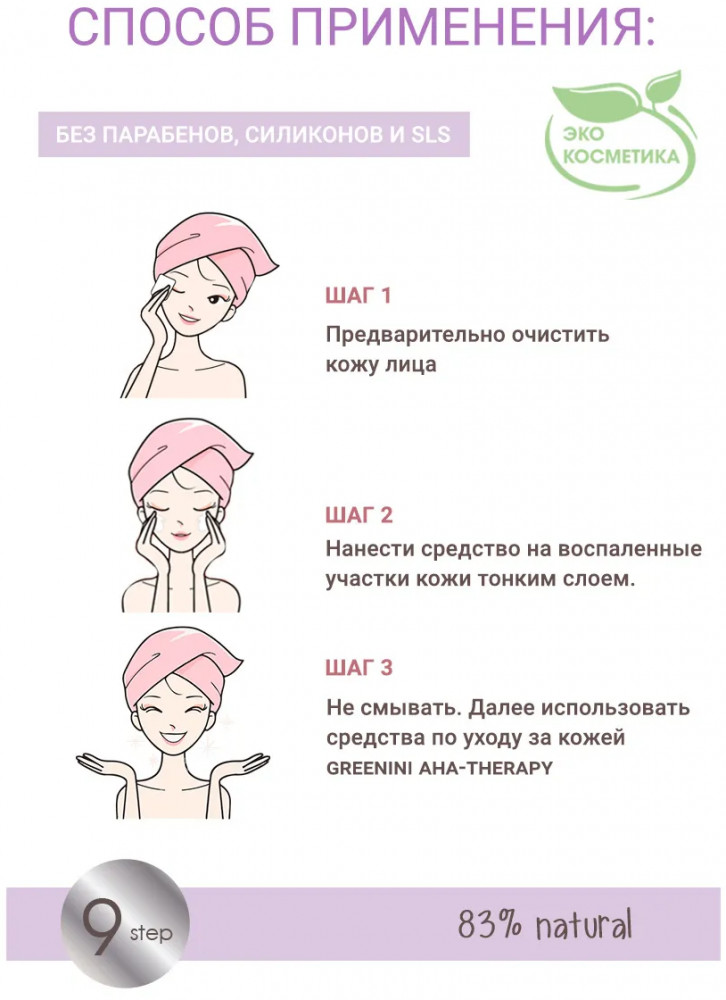 СПОСОБ ПРИМЕНЕНИЯ:

БЕЗ ПАРАБЕНОВ, СИЛИКОНОВ И SLS

ЭКО КОСМЕТИКА

ШАГ 1

Предварительно очистить кожу лица

ШАГ 2

Нанести средство на воспаленные участки кожи тонким слоем.

ШАГ 3

Не смывать. Далее использовать средства по уходу за кожей GREENINI AHA-THERAPY

9 step

83% natural