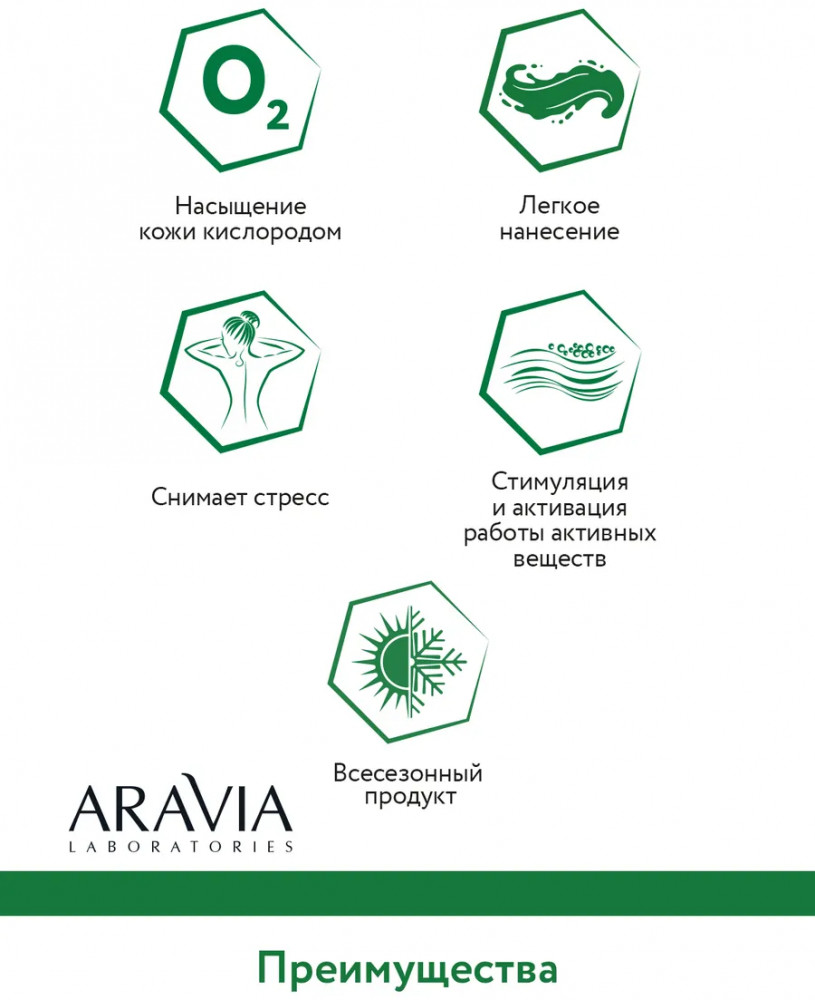 $O_2$

Насыщение кожи кислородом

Легкое нанесение

Снимает стресс

Стимуляция и активация работы активных веществ

Всесезонный продукт

ARAVIA
LABORATORIES

Преимущества