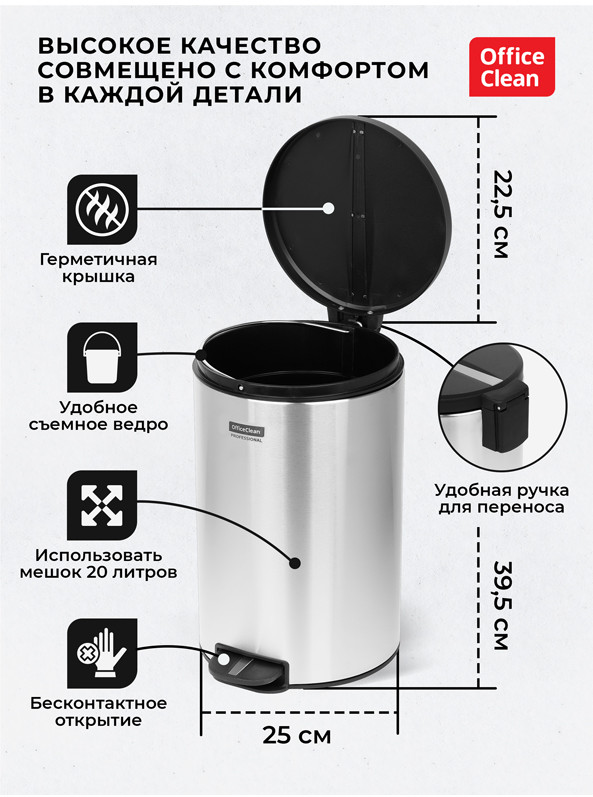 ВЫСОКОЕ КАЧЕСТВО СОВМЕЩЕНО С КОМФОРТОМ В КАЖДОЙ ДЕТАЛИ

Office Clean

22,5 см

Герметичная крышка

Удобное съемное ведро

OfficeClean PROFESSIONAL

Удобная ручка для переноса

Использовать мешок 20 литров

39,5 см

Бесконтактное открытие

25 см