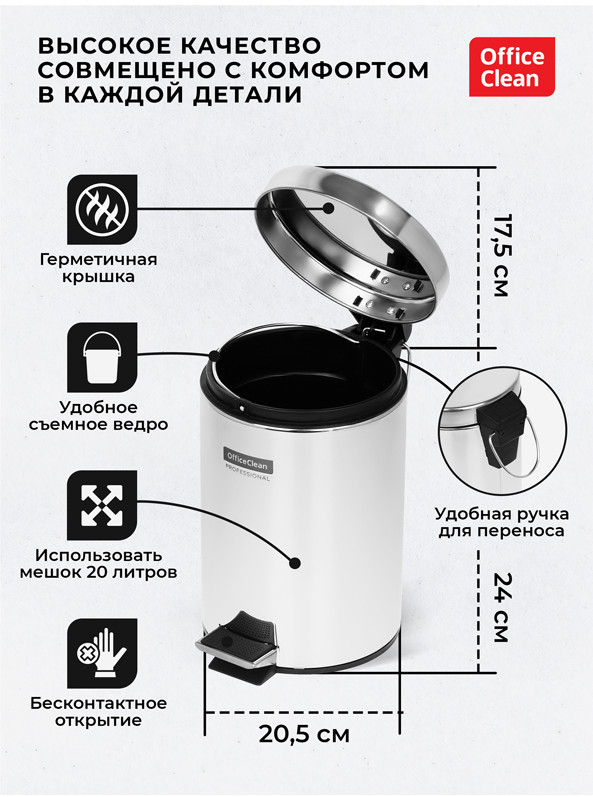 ВЫСОКОЕ КАЧЕСТВО СОВМЕЩЕНО С КОМФОРТОМ В КАЖДОЙ ДЕТАЛИ

Office Clean

Герметичная крышка

17,5 см

Удобное съемное ведро

OfficeClean PROFESSIONAL

Удобная ручка для переноса

Использовать мешок 20 литров

24 см

Бесконтактное открытие

20,5 см