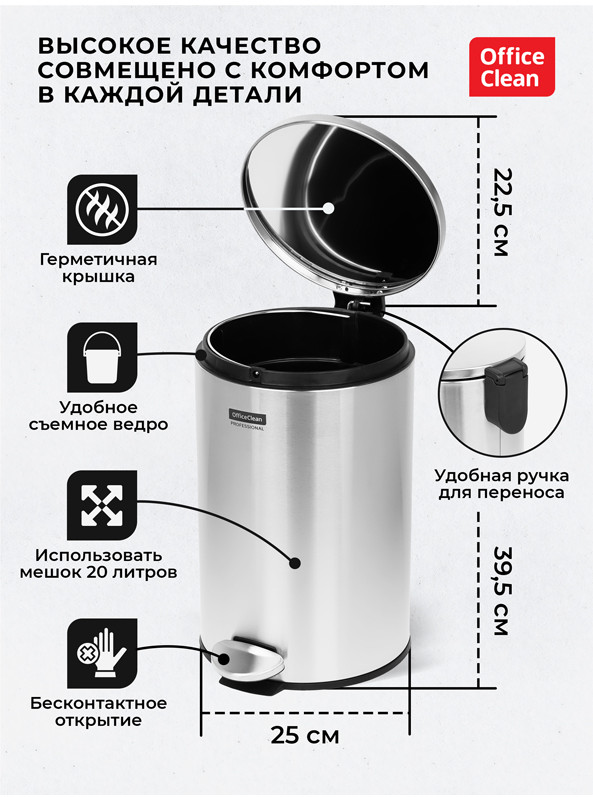 ВЫСОКОЕ КАЧЕСТВО СОВМЕЩЕНО С КОМФОРТОМ В КАЖДОЙ ДЕТАЛИ

Office Clean

22,5 см

Герметичная крышка

Удобное съемное ведро

OfficeClean
PROFESSIONAL

Удобная ручка для переноса

Использовать мешок 20 литров

39,5 см

Бесконтактное открытие

25 см