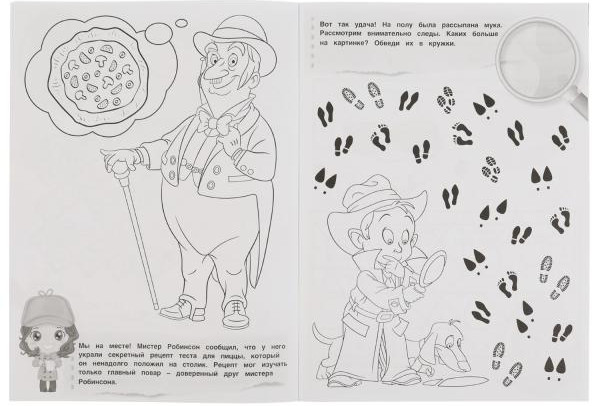 Мы на месте! Мистер Робинсон сообщил, что у него украли секретный рецепт теста для пиццы, который он ненадолго положил на столик. Рецепт мог изучать только главный повар – доверенный друг мистера Робинсона.

Вот так удача! На полу была рассыпана мука. Рассмотрим внимательно следы. Каких больше на картинке? Обведи их в кружки.