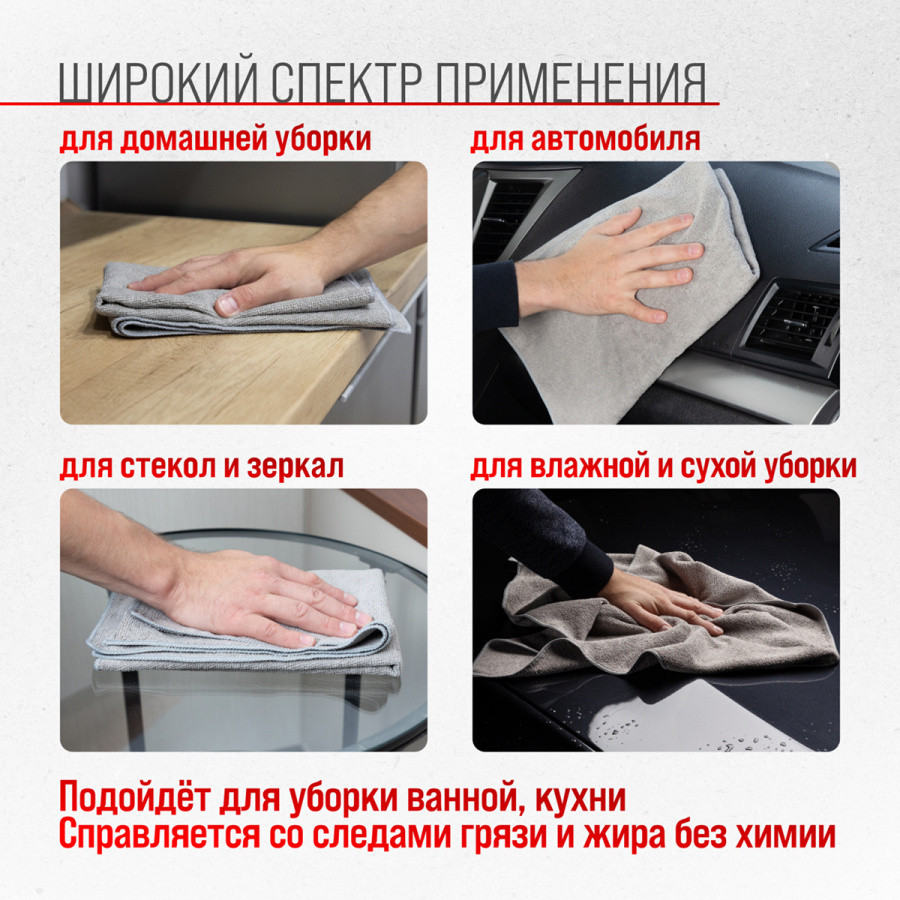 ШИРОКИЙ СПЕКТР ПРИМЕНЕНИЯ

для домашней уборки

для автомобиля

для стекол и зеркал

для влажной и сухой уборки

Подойдёт для уборки ванной, кухни
Справляется со следами грязи и жира без химии