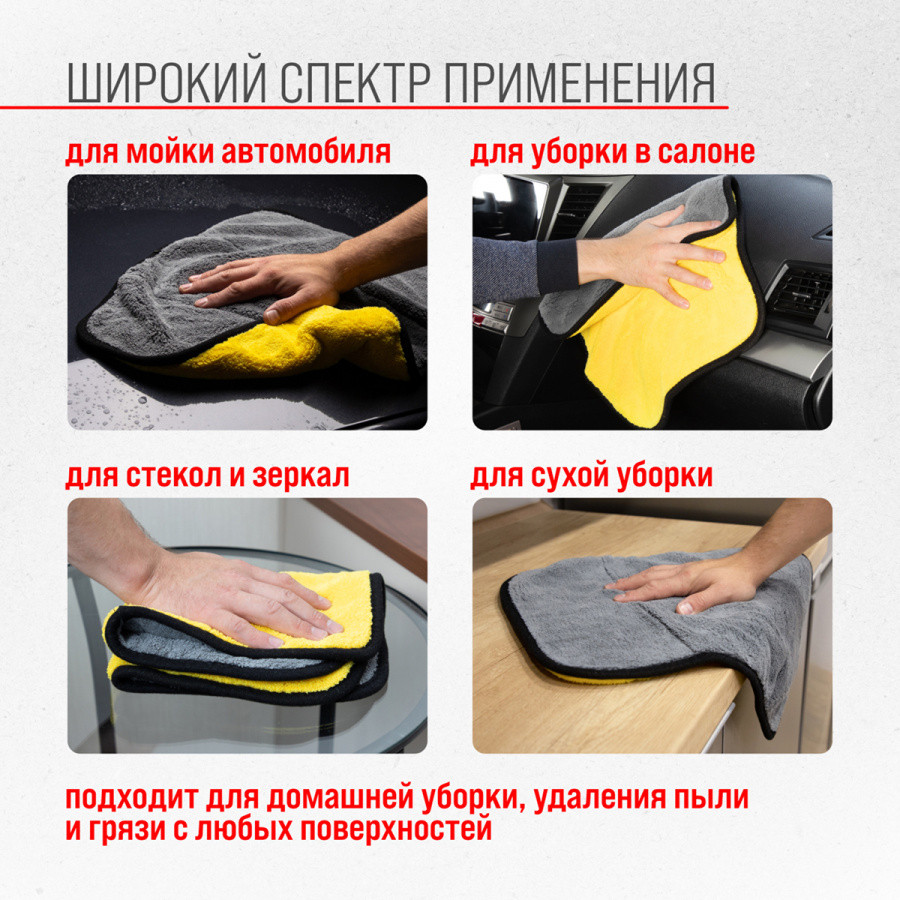 ШИРОКИЙ СПЕКТР ПРИМЕНЕНИЯ

для мойки автомобиля

для уборки в салоне

для стекол и зеркал

для сухой уборки

подходит для домашней уборки, удаления пыли и грязи с любых поверхностей