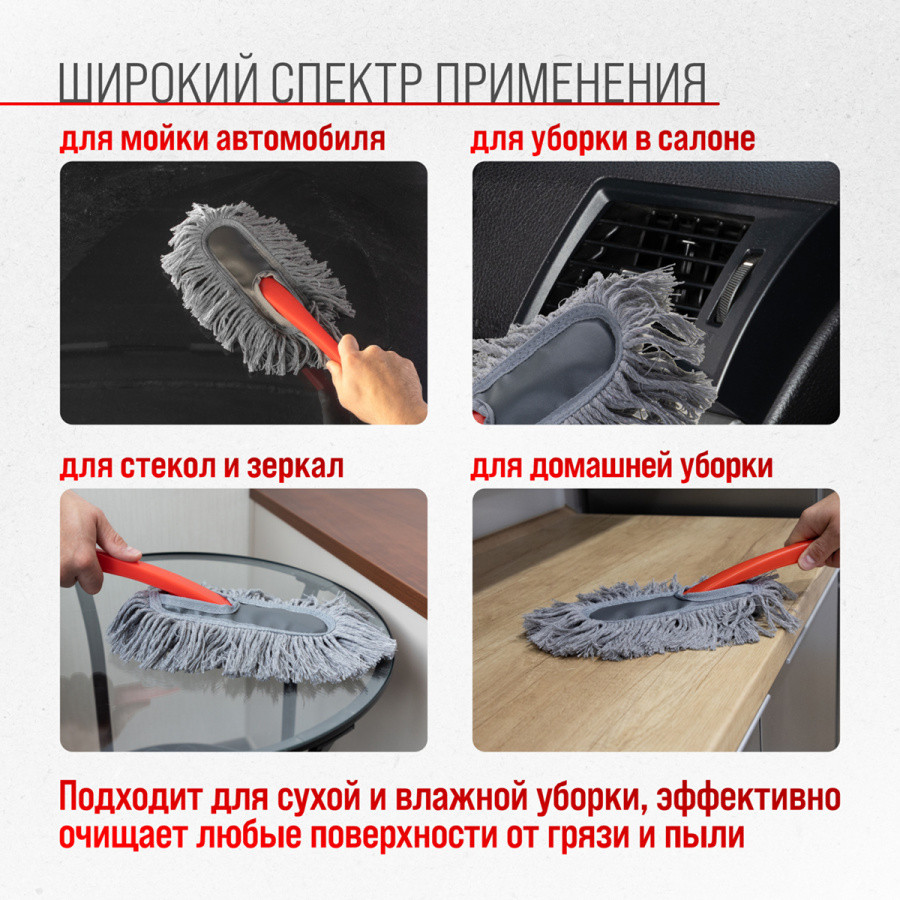 ШИРОКИЙ СПЕКТР ПРИМЕНЕНИЯ

для мойки автомобиля

для уборки в салоне

для стекол и зеркал

для домашней уборки

Подходит для сухой и влажной уборки, эффективно очищает любые поверхности от грязи и пыли