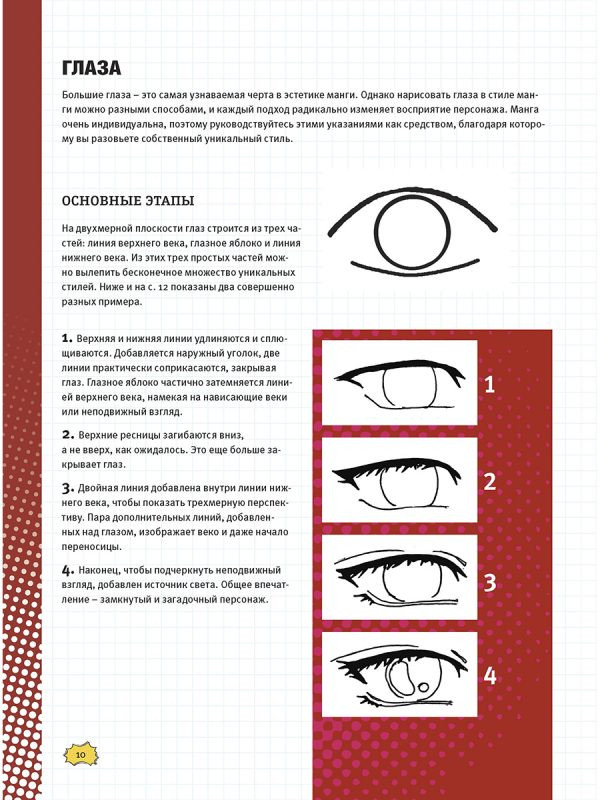 ГЛАЗА

Большие глаза – это самая узнаваемая черта в эстетике манги. Однако нарисовать глаза в стиле манги можно разными способами, и каждый подход радикально изменяет восприятие персонажа. Манга очень индивидуальна, поэтому руководствуйтесь этими указаниями как средством, благодаря которому вы разовьете собственный уникальный стиль.

ОСНОВНЫЕ ЭТАПЫ

На двухмерной плоскости глаз строится из трех частей: линия верхнего века, глазное яблоко и линия нижнего века. Из этих трех простых частей можно вылепить бесконечное множество уникальных стилей. Ниже и на с. 12 показаны два совершенно разных примера.

1. Верхняя и нижняя линии удлиняются и сплющиваются. Добавляется наружный уголок, две линии практически соприкасаются, закрывая глаз. Глазное яблоко частично затемняется линией верхнего века, намекая на нависающие веки или неподвижный взгляд.

2. Верхние ресницы загибаются вниз, а не вверх, как ожидалось. Это еще больше закрывает глаз.

3. Двойная линия добавлена внутри линии нижнего века, чтобы показать трехмерную перспективу. Пара дополнительных линий, добавленных над глазом, изображает веко и даже начало переносицы.

4. Наконец, чтобы подчеркнуть неподвижный взгляд, добавлен источник света. Общее впечатление – замкнутый и загадочный персонаж.

1

2

3

4

10