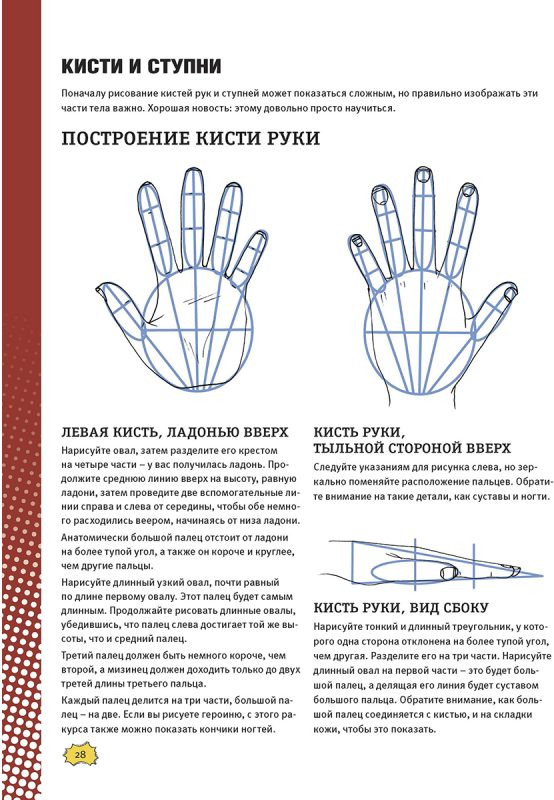 КИСТИ И СТУПНИ

Поначалу рисование кистей рук и ступней может показаться сложным, но правильно изображать эти части тела важно. Хорошая новость: этому довольно просто научиться.

ПОСТРОЕНИЕ КИСТИ РУКИ

ЛЕВАЯ КИСТЬ, ЛАДОНЬЮ ВВЕРХ

Нарисуйте овал, затем разделите его крестом на четыре части – у вас получилась ладонь. Продолжите среднюю линию вверх на высоту, равную ладони, затем проведите две вспомогательные линии справа и слева от середины, чтобы обе немного расходились веером, начинаясь от низа ладони.

Анатомически большой палец отстоит от ладони на более тупой угол, а также он короче и круглее, чем другие пальцы.

Нарисуйте длинный узкий овал, почти равный по длине первому овалу. Этот палец будет самым длинным. Продолжайте рисовать длинные овалы, убедившись, что палец слева достигает той же высоты, что и средний палец.

Третий палец должен быть немного короче, чем второй, а мизинец должен доходить только до двух третей длины третьего пальца.

Каждый палец делится на три части, большой палец – на две. Если вы рисуете героиню, с этого ракурса также можно показать кончики ногтей.

КИСТЬ РУКИ, ТЫЛЬНОЙ СТОРОНОЙ ВВЕРХ

Следуйте указаниям для рисунка слева, но зеркально поменяйте расположение пальцев. Обратите внимание на такие детали, как суставы и ногти.

КИСТЬ РУКИ, ВИД СБОКУ

Нарисуйте тонкий и длинный треугольник, у которого одна сторона отклонена на более тупой угол, чем другая. Разделите его на три части. Нарисуйте длинный овал на первой части – это будет большой палец, а делящая его линия будет суставом большого пальца. Обратите внимание, как большой палец соединяется с кистью, и на складки кожи, чтобы это показать.

28