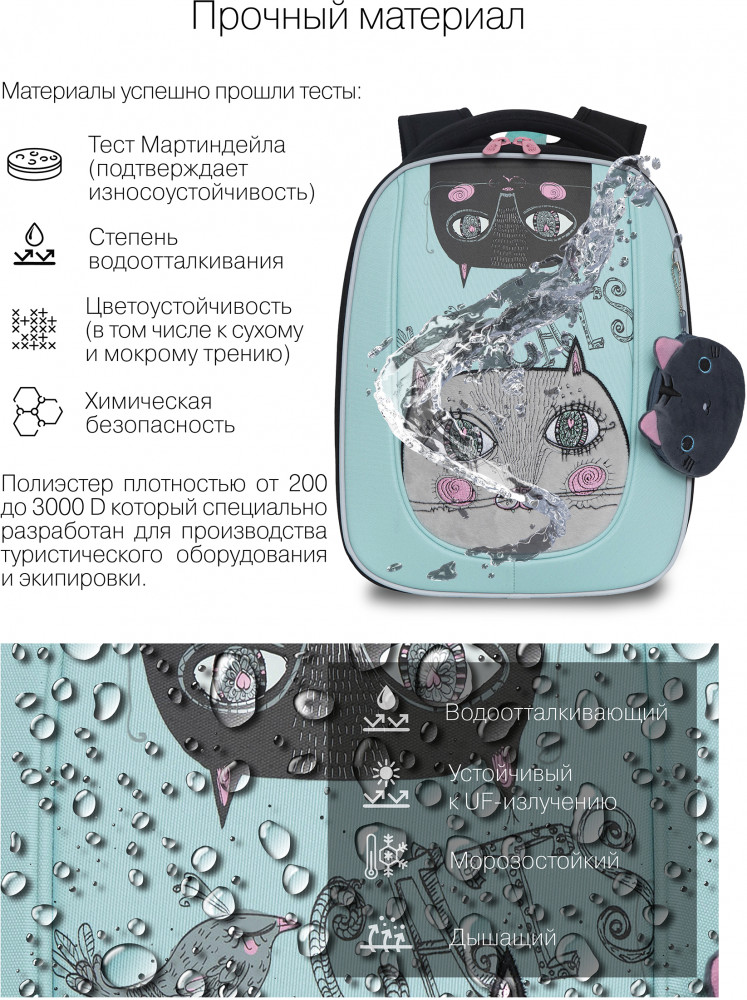 Прочный материал

Материалы успешно прошли тесты:

Тест Мартиндейла (подтверждает износоустойчивость)

Степень водоотталкивания

Цветоустойчивость (в том числе к сухому и мокрому трению)

Химическая безопасность

Полиэстер плотностью от 200 до 3000 D который специально разработан для производства туристического оборудования и экипировки.

Водоотталкивающий

Устойчивый к UF-излучению

Морозостойкий

Дышащий