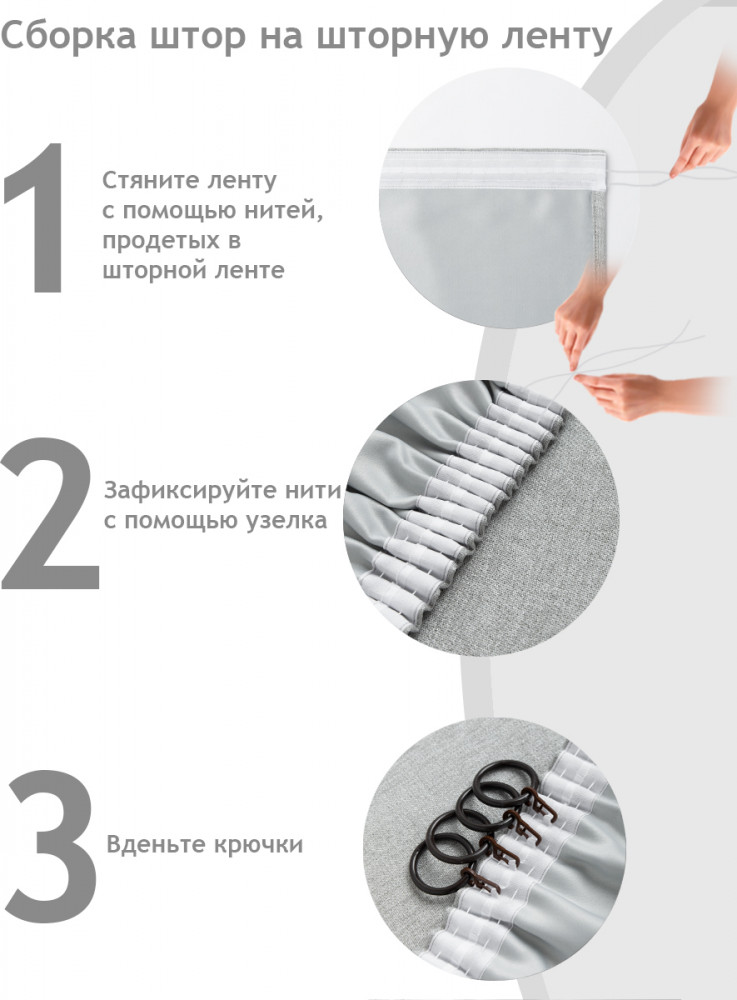 Сборка штор на шторную ленту

1

Стяните ленту с помощью нитей, продетых в шторной ленте

2

Зафиксируйте нити с помощью узелка

3

Вденьте крючки