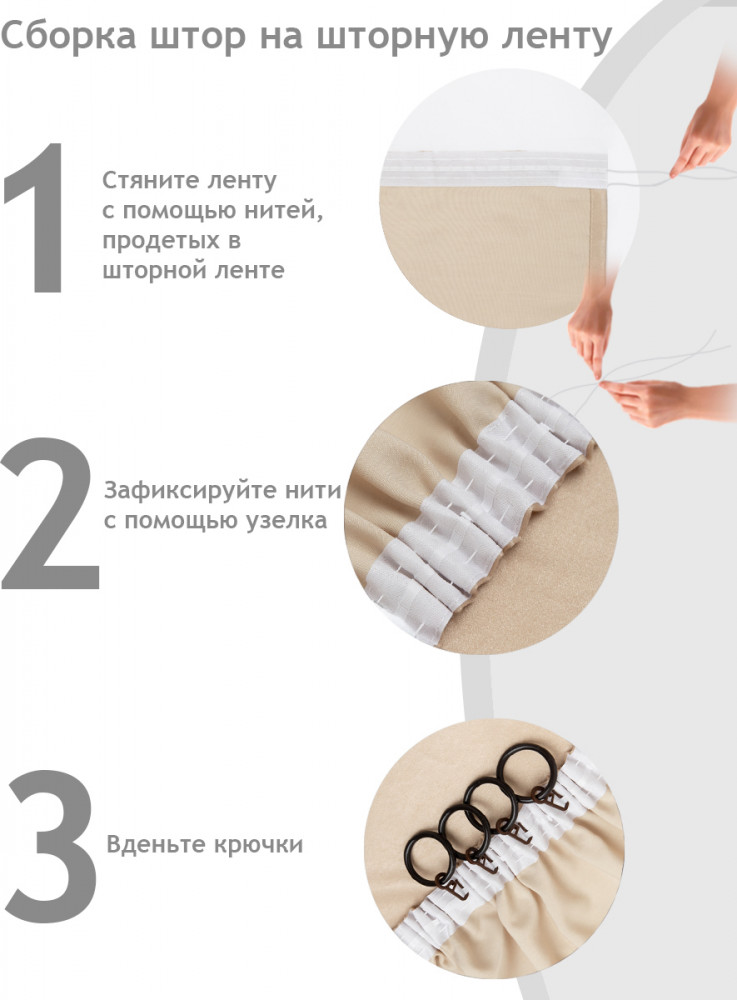 Сборка штор на шторную ленту

1

Стяните ленту с помощью нитей, продетых в шторной ленте

2

Зафиксируйте нити с помощью узелка

3

Вденьте крючки