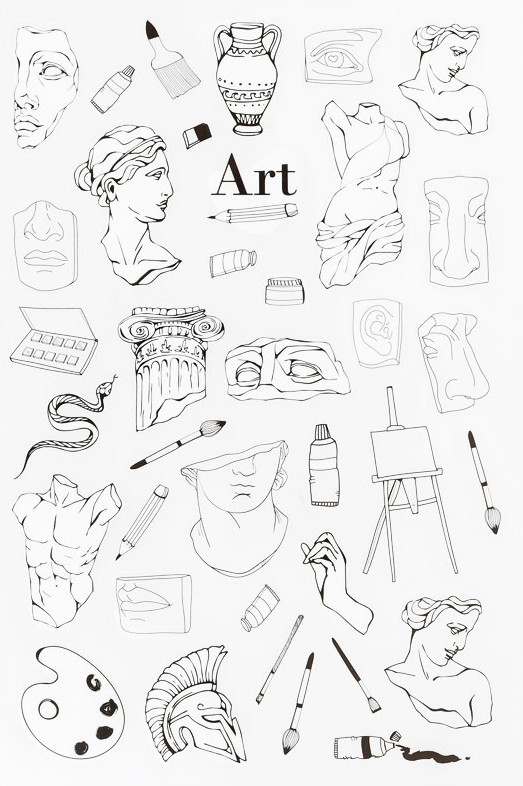 Art