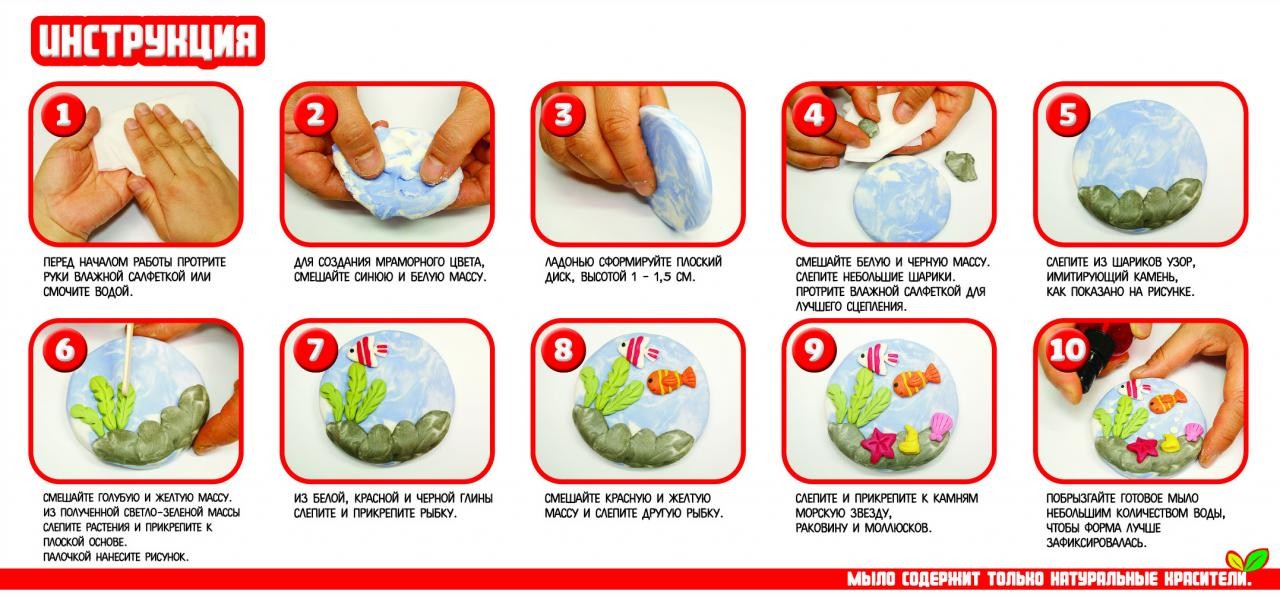 ИНСТРУКЦИЯ

1
ПЕРЕД НАЧАЛОМ РАБОТЫ ПРОТРИТЕ РУКИ ВЛАЖНОЙ САЛФЕТКОЙ ИЛИ СМОЧИТЕ ВОДОЙ.

2
ДЛЯ СОЗДАНИЯ МРАМОРНОГО ЦВЕТА, СМЕШАЙТЕ СИНЮЮ И БЕЛУЮ МАССУ.

3
ЛАДОНЬЮ СФОРМИРУЙТЕ ПЛОСКИЙ ДИСК, ВЫСОТОЙ 1 - 1,5 СМ.

4
СМЕШАЙТЕ БЕЛУЮ И ЧЕРНУЮ МАССУ. СЛЕПИТЕ НЕБОЛЬШИЕ ШАРИКИ. ПРОТРИТЕ ВЛАЖНОЙ САЛФЕТКОЙ ДЛЯ ЛУЧШЕГО СЦЕПЛЕНИЯ.

5
СЛЕПИТЕ ИЗ ШАРИКОВ УЗОР, ИМИТИРУЮЩИЙ КАМЕНЬ, КАК ПОКАЗАНО НА РИСУНКЕ.

6
СМЕШАЙТЕ ГОЛУБУЮ И ЖЕЛТУЮ МАССУ. ИЗ ПОЛУЧЕННОЙ СВЕТЛО-ЗЕЛЕНОЙ МАССЫ СЛЕПИТЕ РАСТЕНИЯ И ПРИКРЕПИТЕ К ПЛОСКОЙ ОСНОВЕ.
ПАЛОЧКОЙ НАНЕСИТЕ РИСУНОК.

7
ИЗ БЕЛОЙ, КРАСНОЙ И ЧЕРНОЙ ГЛИНЫ СЛЕПИТЕ И ПРИКРЕПИТЕ РЫБКУ.

8
СМЕШАЙТЕ КРАСНУЮ И ЖЕЛТУЮ МАССУ И СЛЕПИТЕ ДРУГУЮ РЫБКУ.

9
СЛЕПИТЕ И ПРИКРЕПИТЕ К КАМНЯМ МОРСКУЮ ЗВЕЗДУ, РАКОВИНУ И МОЛЛЮСКОВ.

10
ПОБРЫЗГАЙТЕ ГОТОВОЕ МЫЛО НЕБОЛЬШИМ КОЛИЧЕСТВОМ ВОДЫ, ЧТОБЫ ФОРМА ЛУЧШЕ ЗАФИКСИРОВАЛАСЬ.

МЫЛО СОДЕРЖИТ ТОЛЬКО НАТУРАЛЬНЫЕ КРАСИТЕЛИ.