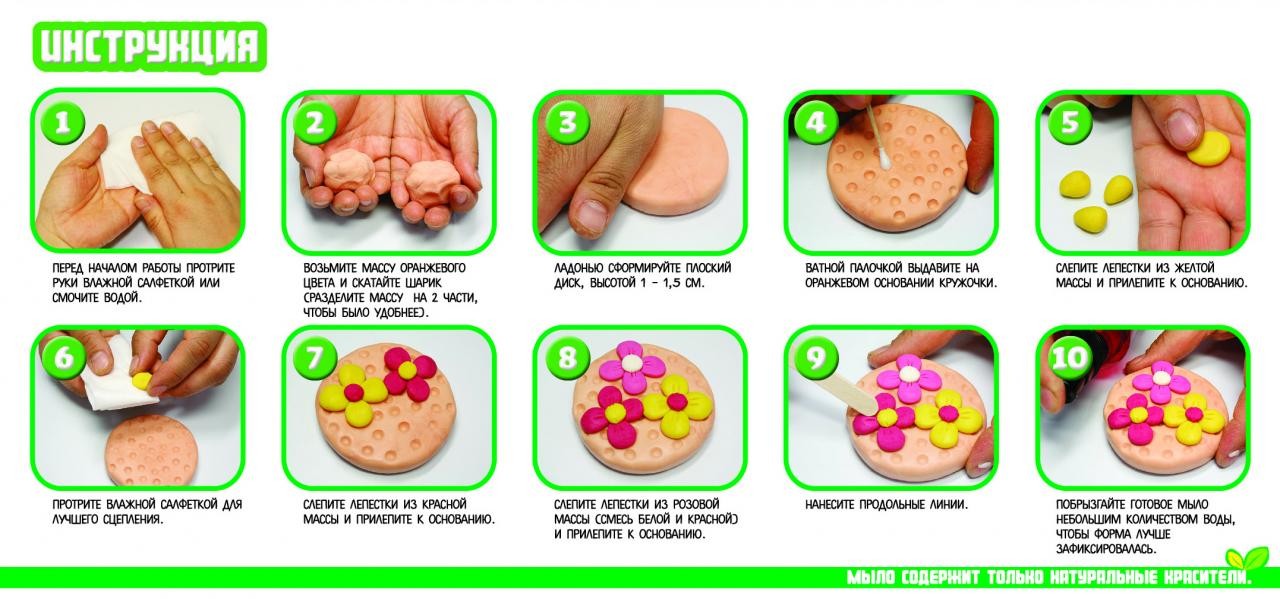 ИНСТРУКЦИЯ

1
ПЕРЕД НАЧАЛОМ РАБОТЫ ПРОТРИТЕ РУКИ ВЛАЖНОЙ САЛФЕТКОЙ ИЛИ СМОЧИТЕ ВОДОЙ.

2
ВОЗЬМИТЕ МАССУ ОРАНЖЕВОГО ЦВЕТА И СКАТАЙТЕ ШАРИК (РАЗДЕЛИТЕ МАССУ НА 2 ЧАСТИ, ЧТОБЫ БЫЛО УДОБНЕЕ).

3
ЛАДОНЬЮ СФОРМИРУЙТЕ ПЛОСКИЙ ДИСК, ВЫСОТОЙ 1 - 1,5 СМ.

4
ВАТНОЙ ПАЛОЧКОЙ ВЫДАВИТЕ НА ОРАНЖЕВОМ ОСНОВАНИИ КРУЖОЧКИ.

5
СЛЕПИТЕ ЛЕПЕСТКИ ИЗ ЖЕЛТОЙ МАССЫ И ПРИЛЕПИТЕ К ОСНОВАНИЮ.

6
ПРОТРИТЕ ВЛАЖНОЙ САЛФЕТКОЙ ДЛЯ ЛУЧШЕГО СЦЕПЛЕНИЯ.

7
СЛЕПИТЕ ЛЕПЕСТКИ ИЗ КРАСНОЙ МАССЫ И ПРИЛЕПИТЕ К ОСНОВАНИЮ.

8
СЛЕПИТЕ ЛЕПЕСТКИ ИЗ РОЗОВОЙ МАССЫ (СМЕСЬ БЕЛОЙ И КРАСНОЙ) И ПРИЛЕПИТЕ К ОСНОВАНИЮ.

9
НАНЕСИТЕ ПРОДОЛЬНЫЕ ЛИНИИ.

10
ПОБРЫЗГАЙТЕ ГОТОВОЕ МЫЛО НЕБОЛЬШИМ КОЛИЧЕСТВОМ ВОДЫ, ЧТОБЫ ФОРМА ЛУЧШЕ ЗАФИКСИРОВАЛАСЬ.

МЫЛО СОДЕРЖИТ ТОЛЬКО НАТУРАЛЬНЫЕ КРАСИТЕЛИ.