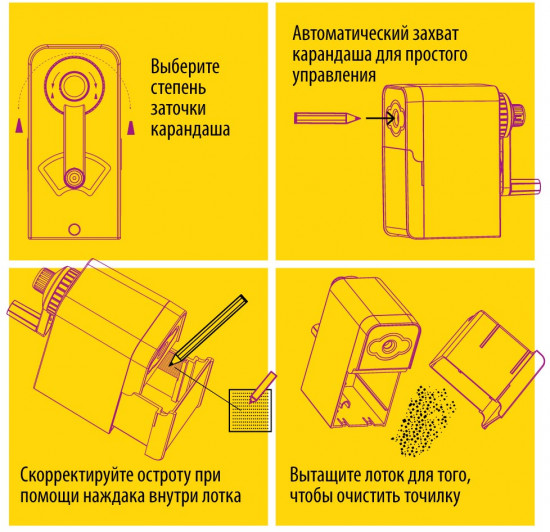 Выберите степень заточки карандаша

Автоматический захват карандаша для простого управления

Скорректируйте остроту при помощи наждака внутри лотка

Вытащите лоток для того, чтобы очистить точилку