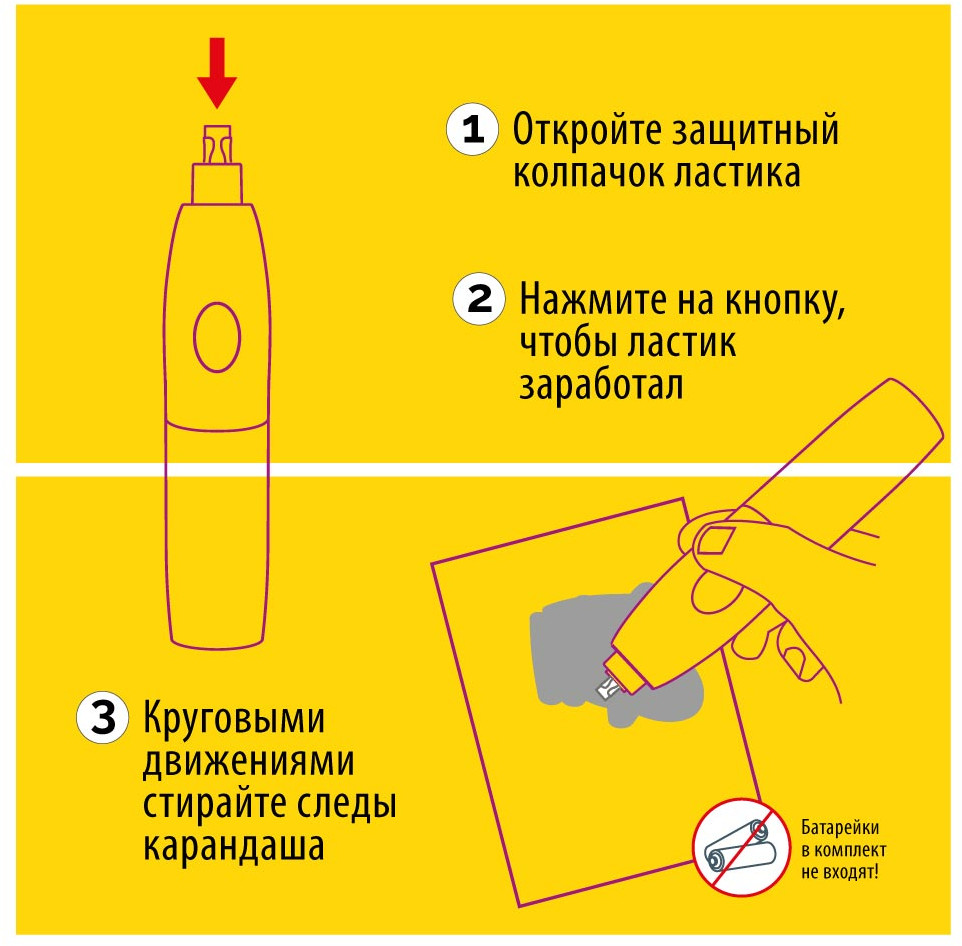 1 Откройте защитный колпачок ластика

2 Нажмите на кнопку, чтобы ластик заработал

3 Круговыми движениями стирайте следы карандаша

Батарейки в комплект не входят!