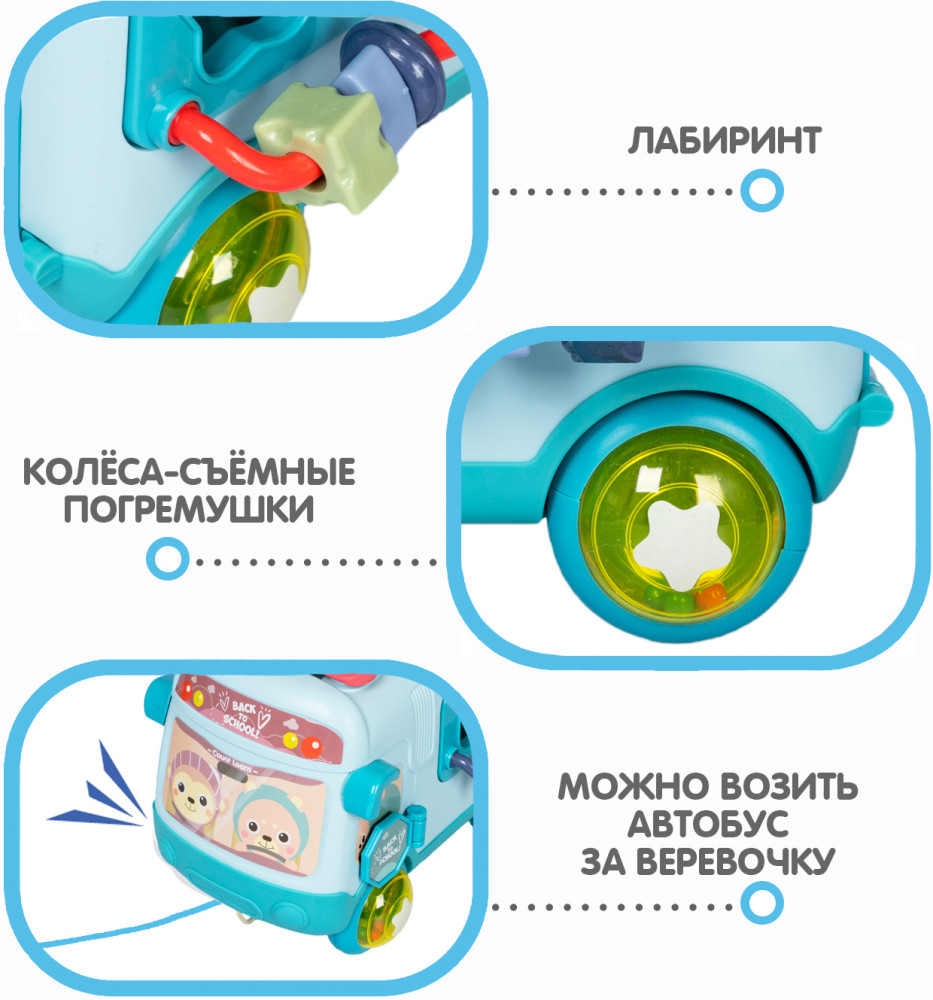 ЛАБИРИНТ

КОЛЁСА-СЪЁМНЫЕ ПОГРЕМУШКИ

BACK TO SCHOOL!

Count Learn

BACK TO SCHOOL

МОЖНО ВОЗИТЬ АВТОБУС ЗА ВЕРЕВОЧКУ