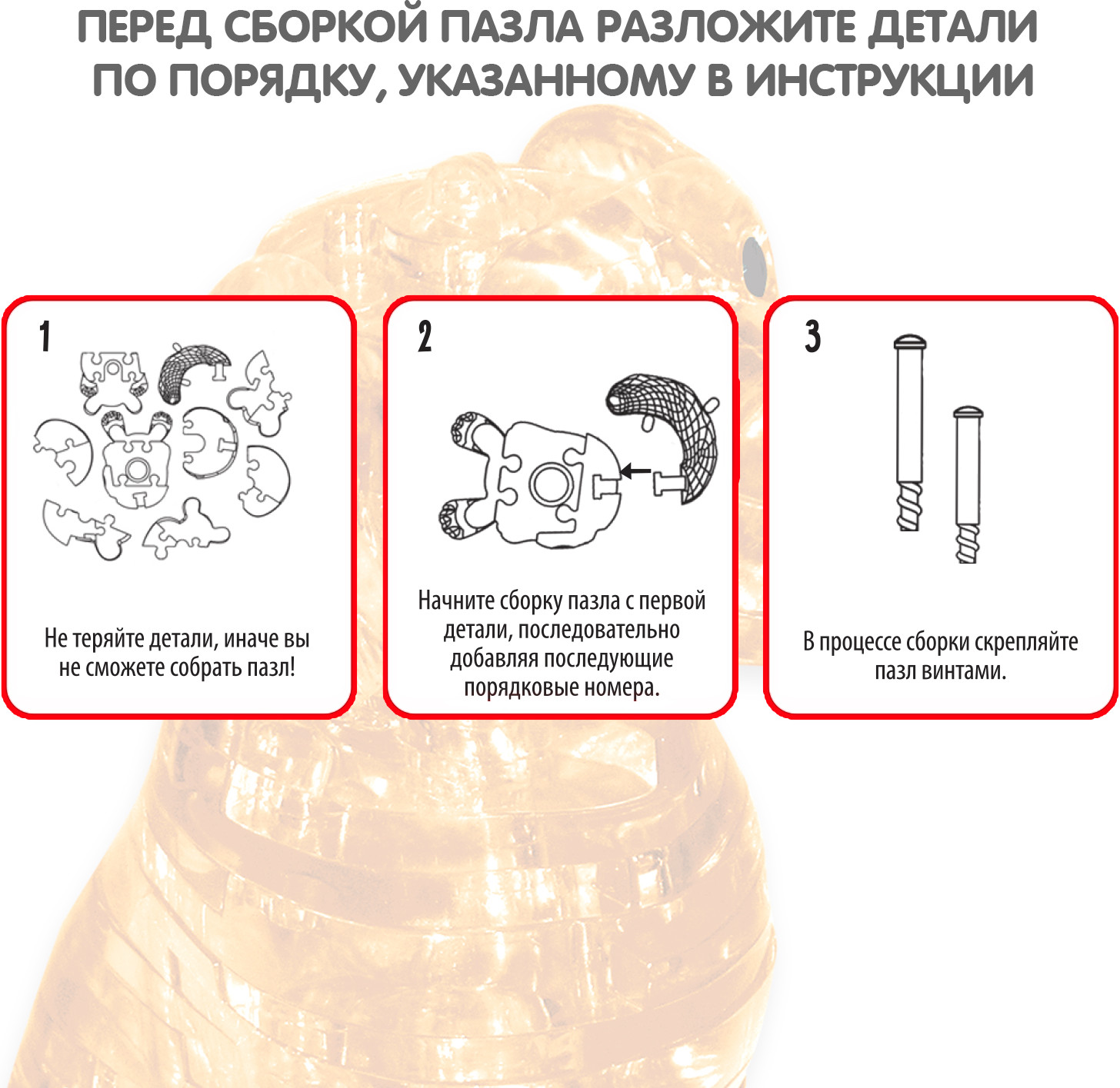 ПЕРЕД СБОРКОЙ ПАЗЛА РАЗЛОЖИТЕ ДЕТАЛИ ПО ПОРЯДКУ, УКАЗАННОМУ В ИНСТРУКЦИИ

1

Не теряйте детали, иначе вы не сможете собрать пазл!

2

Начните сборку пазла с первой детали, последовательно добавляя последующие порядковые номера.

3

В процессе сборки скрепляйте пазл винтами.