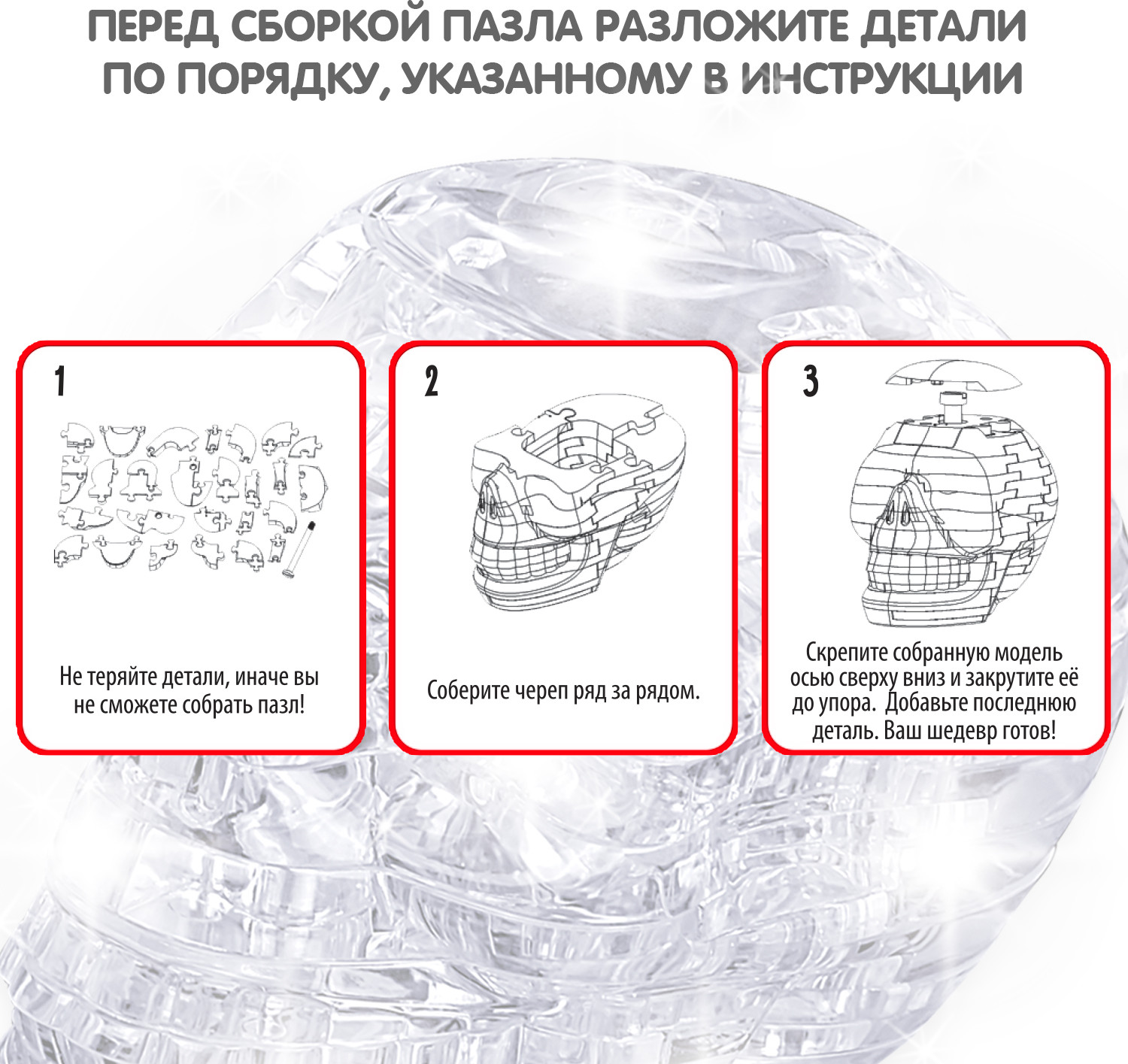 ПЕРЕД СБОРКОЙ ПАЗЛА РАЗЛОЖИТЕ ДЕТАЛИ ПО ПОРЯДКУ, УКАЗАННОМУ В ИНСТРУКЦИИ

1

Не теряйте детали, иначе вы не сможете собрать пазл!

2

Соберите череп ряд за рядом.

3

Скрепите собранную модель осью сверху вниз и закрутите её до упора. Добавьте последнюю деталь. Ваш шедевр готов!