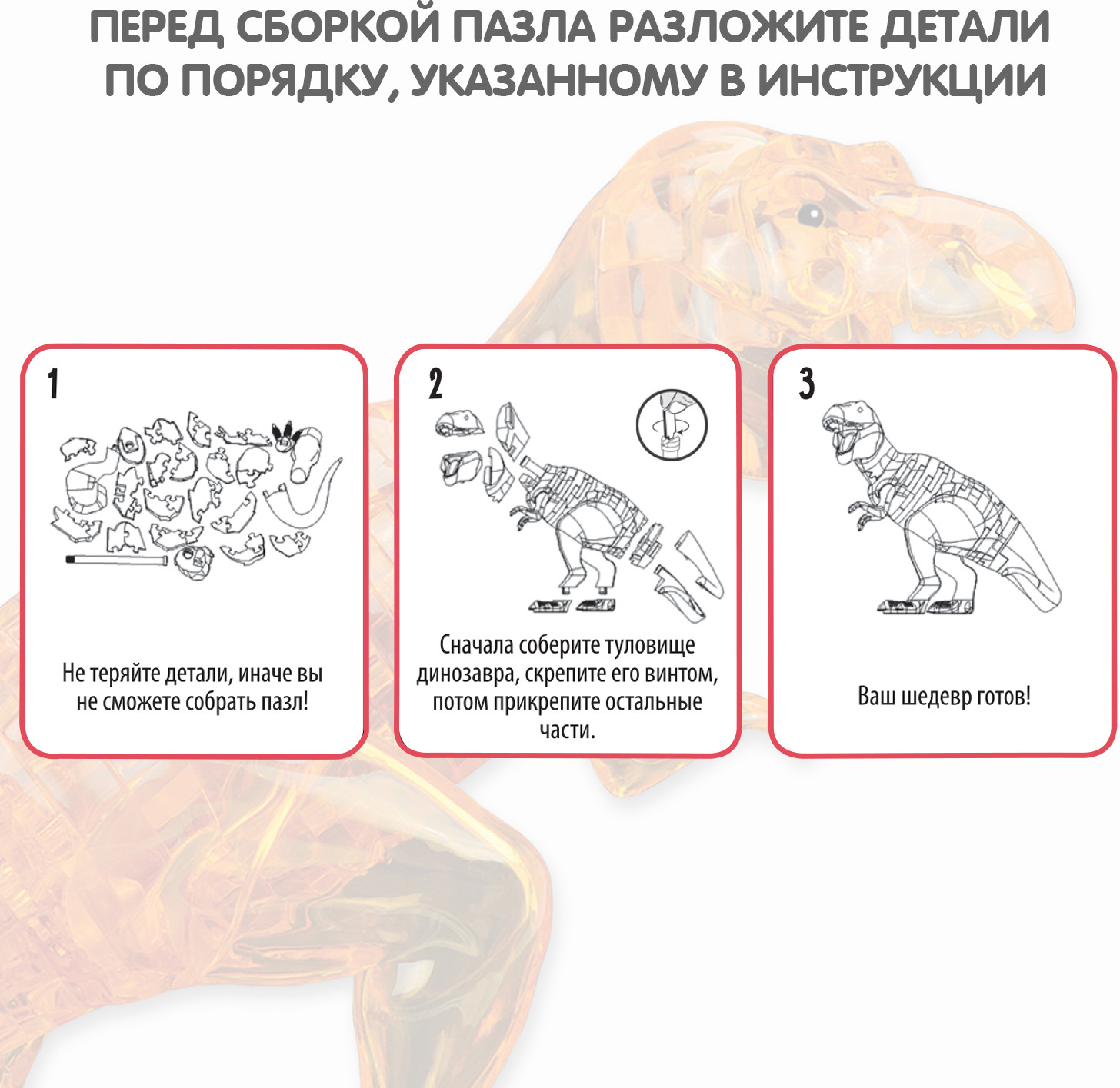 ПЕРЕД СБОРКОЙ ПАЗЛА РАЗЛОЖИТЕ ДЕТАЛИ ПО ПОРЯДКУ, УКАЗАННОМУ В ИНСТРУКЦИИ

1

Не теряйте детали, иначе вы не сможете собрать пазл!

2

Сначала соберите туловище динозавра, скрепите его винтом, потом прикрепите остальные части.

3

Ваш шедевр готов!