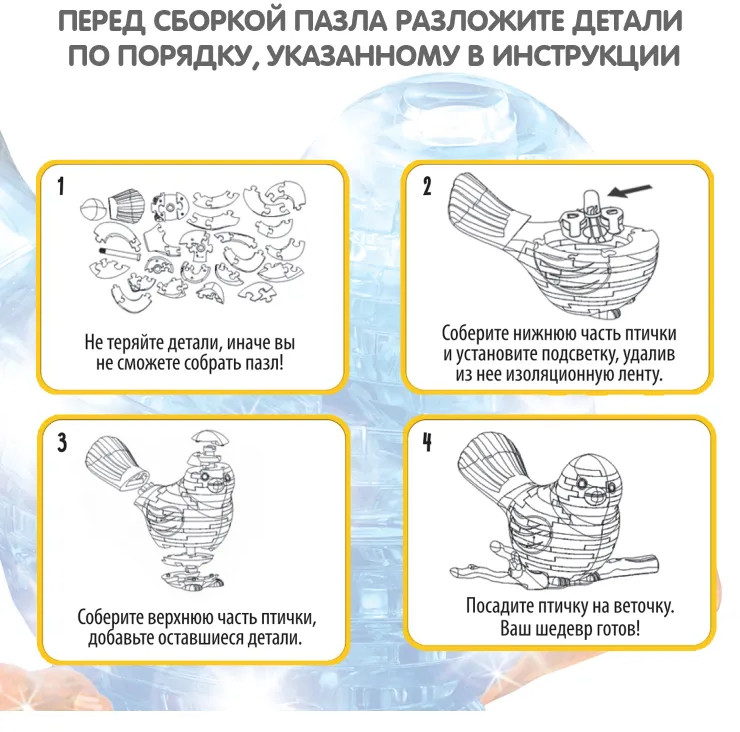 ПЕРЕД СБОРКОЙ ПАЗЛА РАЗЛОЖИТЕ ДЕТАЛИ ПО ПОРЯДКУ, УКАЗАННОМУ В ИНСТРУКЦИИ

1

Не теряйте детали, иначе вы не сможете собрать пазл!

2

Соберите нижнюю часть птички и установите подсветку, удалив из нее изоляционную ленту.

3

Соберите верхнюю часть птички, добавьте оставшиеся детали.

4

Посадите птичку на веточку. Ваш шедевр готов!