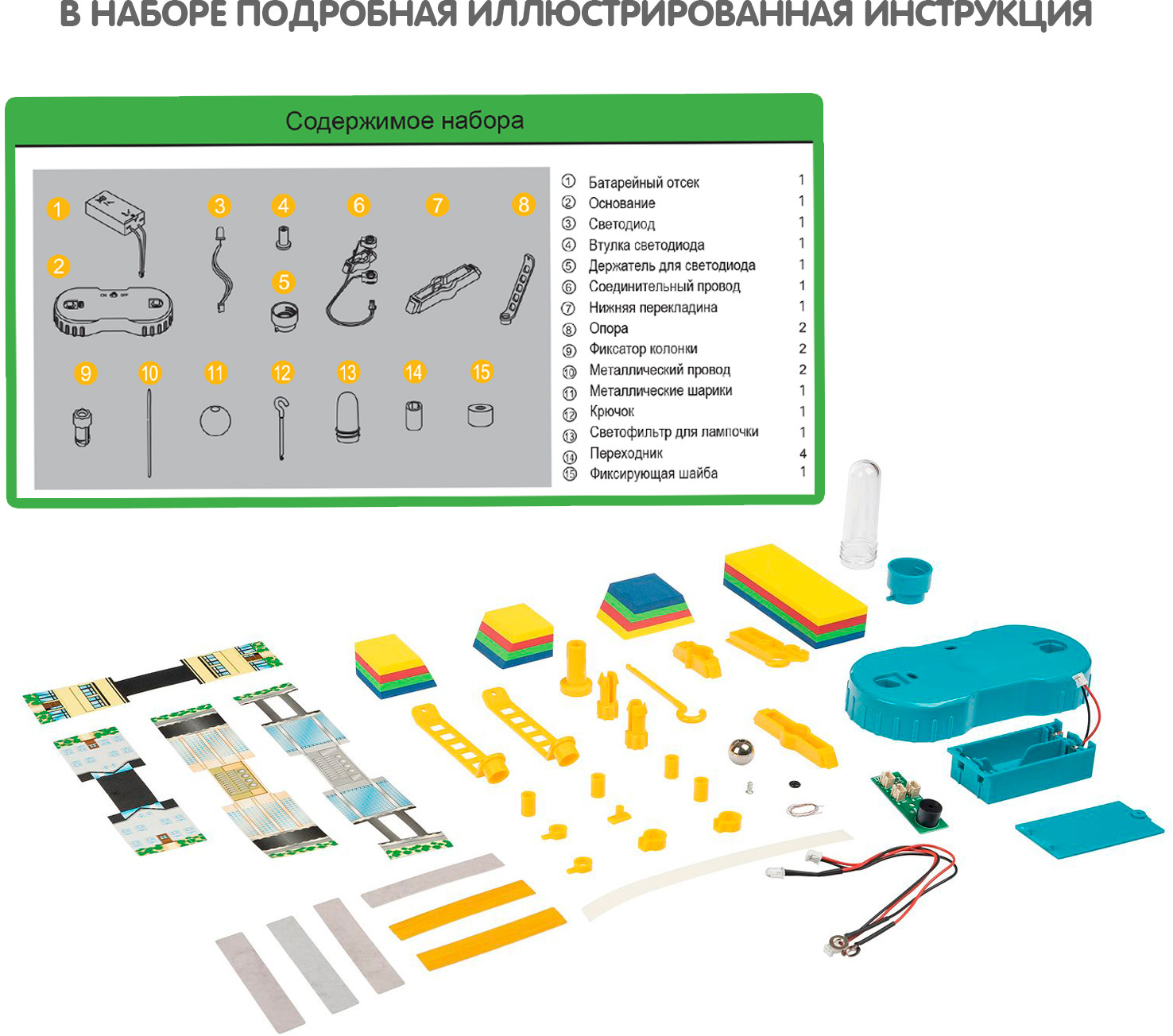 В НАБОРЕ ПОДРОБНАЯ ИЛЛЮСТРИРОВАННАЯ ИНСТРУКЦИЯ

Содержимое набора

1 2 3 4 5 6 7 8 9 10 11 12 13 14 15

ON OFF

| | | |
|---|---|---|
| ① | Батарейный отсек | 1 |
| ② | Основание | 1 |
| ③ | Светодиод | 1 |
| ④ | Втулка светодиода | 1 |
| ⑤ | Держатель для светодиода | 1 |
| ⑥ | Соединительный провод | 1 |
| ⑦ | Нижняя перекладина | 1 |
| ⑧ | Опора | 2 |
| ⑨ | Фиксатор колонки | 2 |
| ⑩ | Металлический провод | 2 |
| ⑪ | Металлические шарики | 1 |
| ⑫ | Крючок | 1 |
| ⑬ | Светофильтр для лампочки | 1 |
| ⑭ | Переходник | 4 |
| ⑮ | Фиксирующая шайба | 1 |