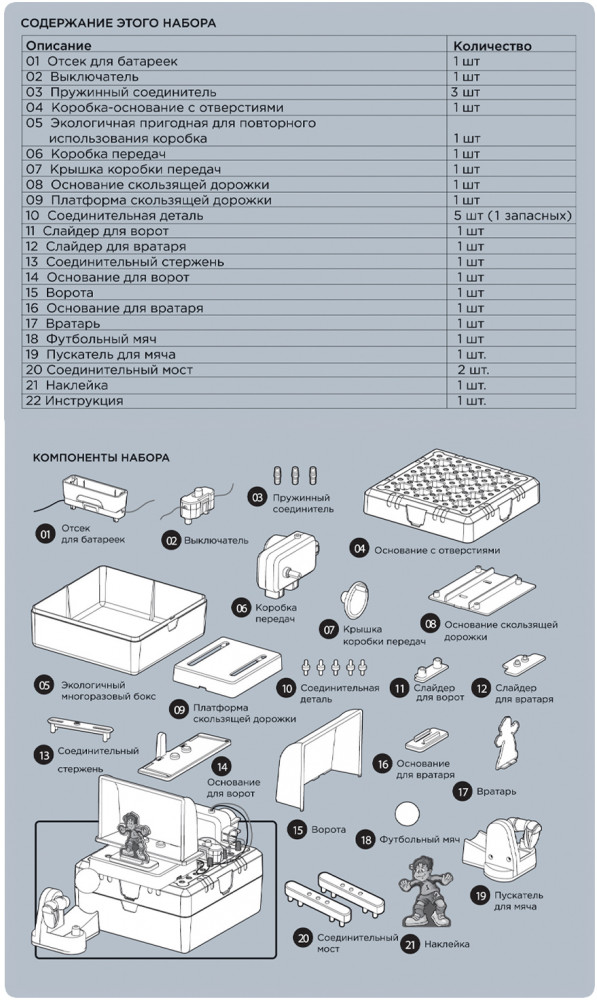 СОДЕРЖАНИЕ ЭТОГО НАБОРА

| Описание | Количество |
|---|---|
| 01 Отсек для батареек | 1 шт |
| 02 Выключатель | 1 шт |
| 03 Пружинный соединитель | 3 шт |
| 04 Коробка-основание с отверстиями | 1 шт |
| 05 Экологичная пригодная для повторного использования коробка | 1 шт |
| 06 Коробка передач | 1 шт |
| 07 Крышка коробки передач | 1 шт |
| 08 Основание скользящей дорожки | 1 шт |
| 09 Платформа скользящей дорожки | 1 шт |
| 10 Соединительная деталь | 5 шт (1 запасных) |
| 11 Слайдер для ворот | 1 шт |
| 12 Слайдер для вратаря | 1 шт |
| 13 Соединительный стержень | 1 шт |
| 14 Основание для ворот | 1 шт |
| 15 Ворота | 1 шт |
| 16 Основание для вратаря | 1 шт |
| 17 Вратарь | 1 шт |
| 18 Футбольный мяч | 1 шт |
| 19 Пускатель для мяча | 1 шт. |
| 20 Соединительный мост | 2 шт. |
| 21 Наклейка | 1 шт. |
| 22 Инструкция | 1 шт. |

КОМПОНЕНТЫ НАБОРА

01 Отсек для батареек
02 Выключатель
03 Пружинный соединитель
04 Основание с отверстиями
05 Экологичный многоразовый бокс
06 Коробка передач
07 Крышка коробки передач
08 Основание скользящей дорожки
09 Платформа скользящей дорожки
10 Соединительная деталь
11 Слайдер для ворот
12 Слайдер для вратаря
13 Соединительный стержень
14 Основание для ворот
15 Ворота
16 Основание для вратаря
17 Вратарь
18 Футбольный мяч
19 Пускатель для мяча
20 Соединительный мост
21 Наклейка