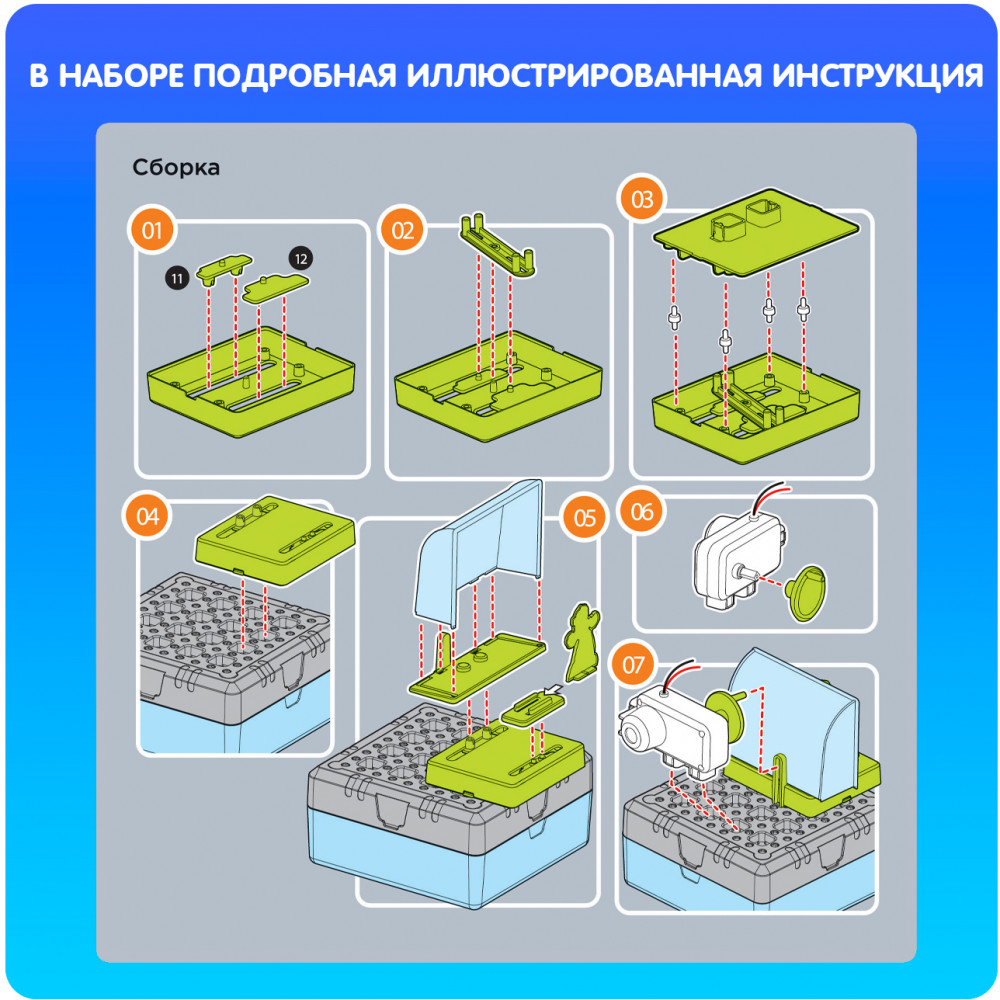 В НАБОРЕ ПОДРОБНАЯ ИЛЛЮСТРИРОВАННАЯ ИНСТРУКЦИЯ

Сборка

01

11

12

02

03

04

05

06

07