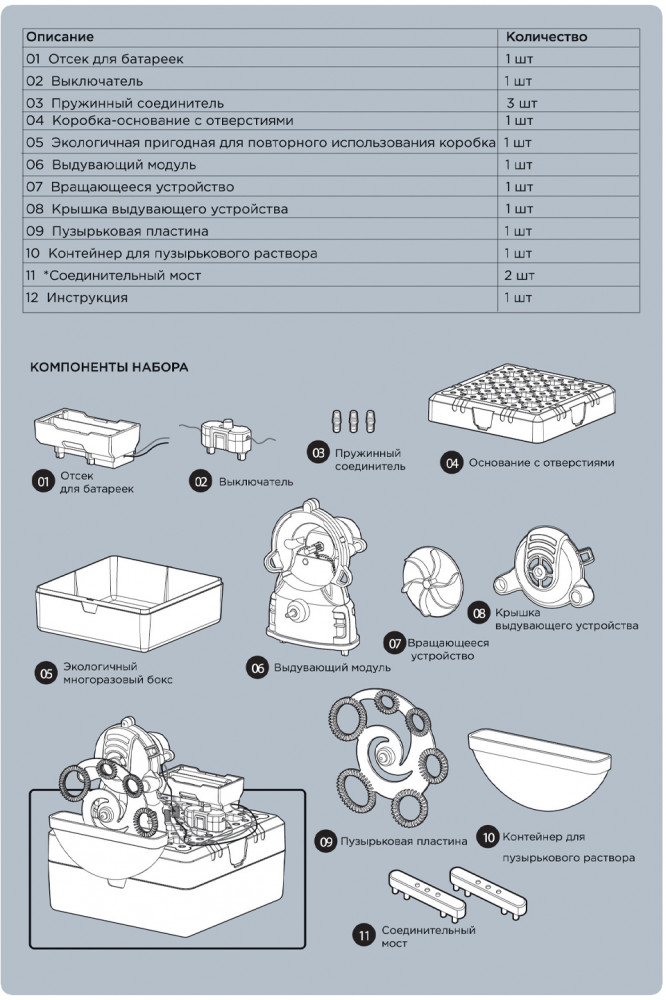 | Описание | Количество |
|---|---|
| 01 Отсек для батареек | 1 шт |
| 02 Выключатель | 1 шт |
| 03 Пружинный соединитель | 3 шт |
| 04 Коробка-основание с отверстиями | 1 шт |
| 05 Экологичная пригодная для повторного использования коробка | 1 шт |
| 06 Выдувающий модуль | 1 шт |
| 07 Вращающееся устройство | 1 шт |
| 08 Крышка выдувающего устройства | 1 шт |
| 09 Пузырьковая пластина | 1 шт |
| 10 Контейнер для пузырькового раствора | 1 шт |
| 11 *Соединительный мост | 2 шт |
| 12 Инструкция | 1 шт |

КОМПОНЕНТЫ НАБОРА

01 Отсек для батареек

02 Выключатель

03 Пружинный соединитель

04 Основание с отверстиями

05 Экологичный многоразовый бокс

06 Выдувающий модуль

07 Вращающееся устройство

08 Крышка выдувающего устройства

09 Пузырьковая пластина

10 Контейнер для пузырькового раствора

11 Соединительный мост