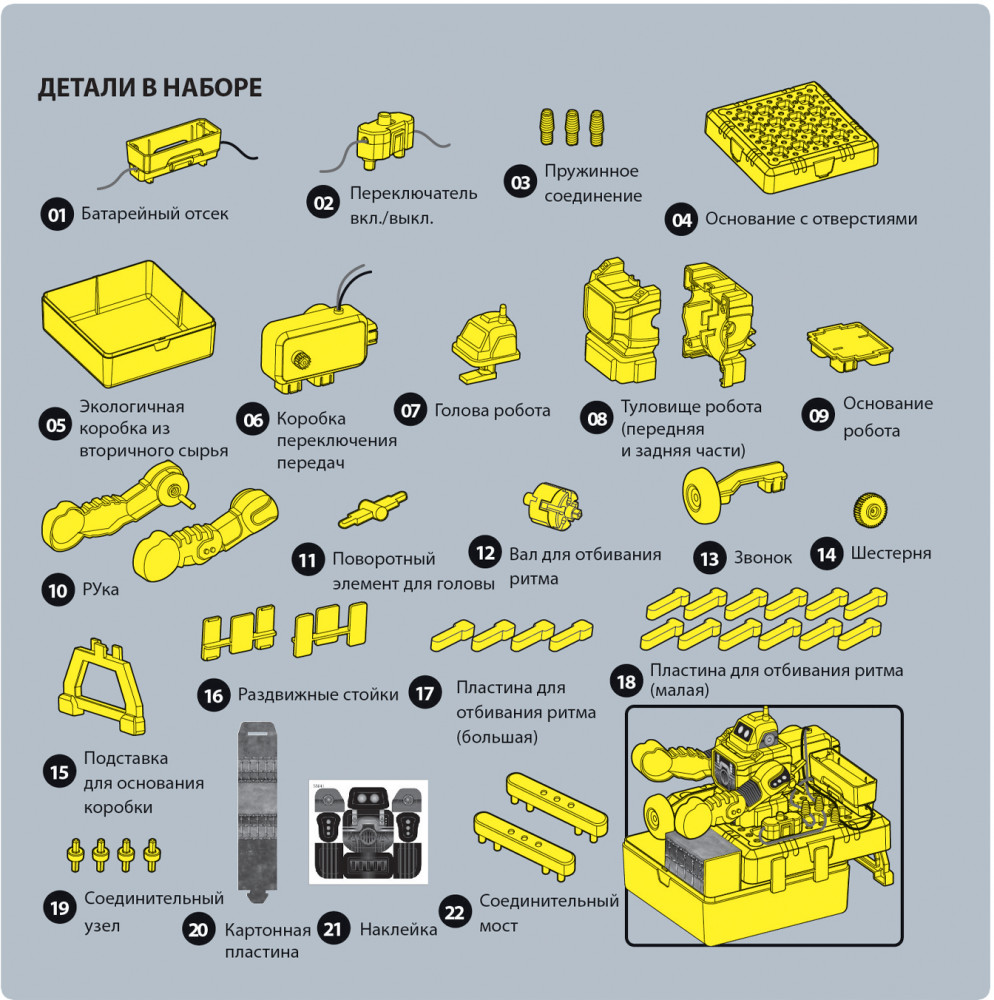 ДЕТАЛИ В НАБОРЕ

01 Батарейный отсек

02 Переключатель вкл./выкл.

03 Пружинное соединение

04 Основание с отверстиями

05 Экологичная коробка из вторичного сырья

06 Коробка переключения передач

07 Голова робота

08 Туловище робота (передняя и задняя части)

09 Основание робота

10 РУка

11 Поворотный элемент для головы

12 Вал для отбивания ритма

13 Звонок

14 Шестерня

15 Подставка для основания коробки

16 Раздвижные стойки

17 Пластина для отбивания ритма (большая)

18 Пластина для отбивания ритма (малая)

19 Соединительный узел

20 Картонная пластина

21 Наклейка

22 Соединительный мост