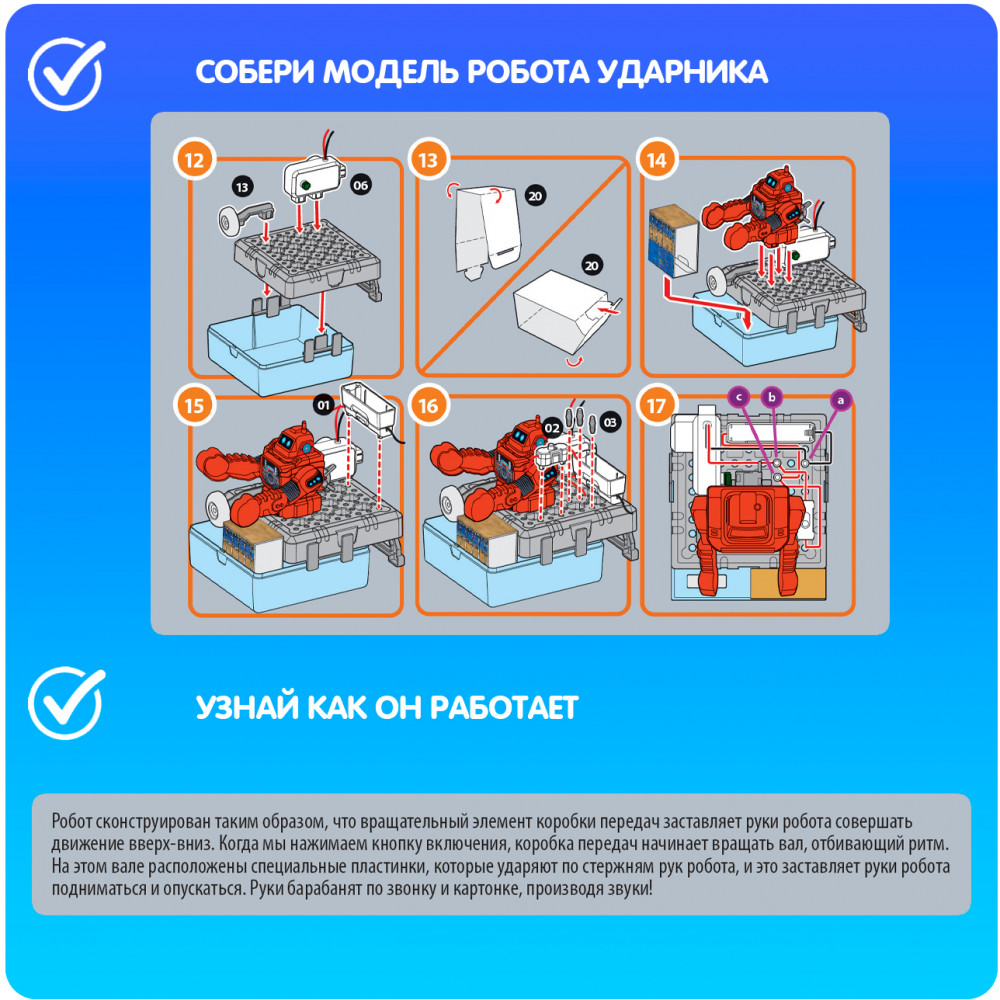 СОБЕРИ МОДЕЛЬ РОБОТА УДАРНИКА

12
13
06
13
20
20
14
15
01
16
02
03
17
c
b
a

УЗНАЙ КАК ОН РАБОТАЕТ

Робот сконструирован таким образом, что вращательный элемент коробки передач заставляет руки робота совершать движение вверх-вниз. Когда мы нажимаем кнопку включения, коробка передач начинает вращать вал, отбивающий ритм. На этом вале расположены специальные пластинки, которые ударяют по стержням рук робота, и это заставляет руки робота подниматься и опускаться. Руки барабанят по звонку и картонке, производя звуки!