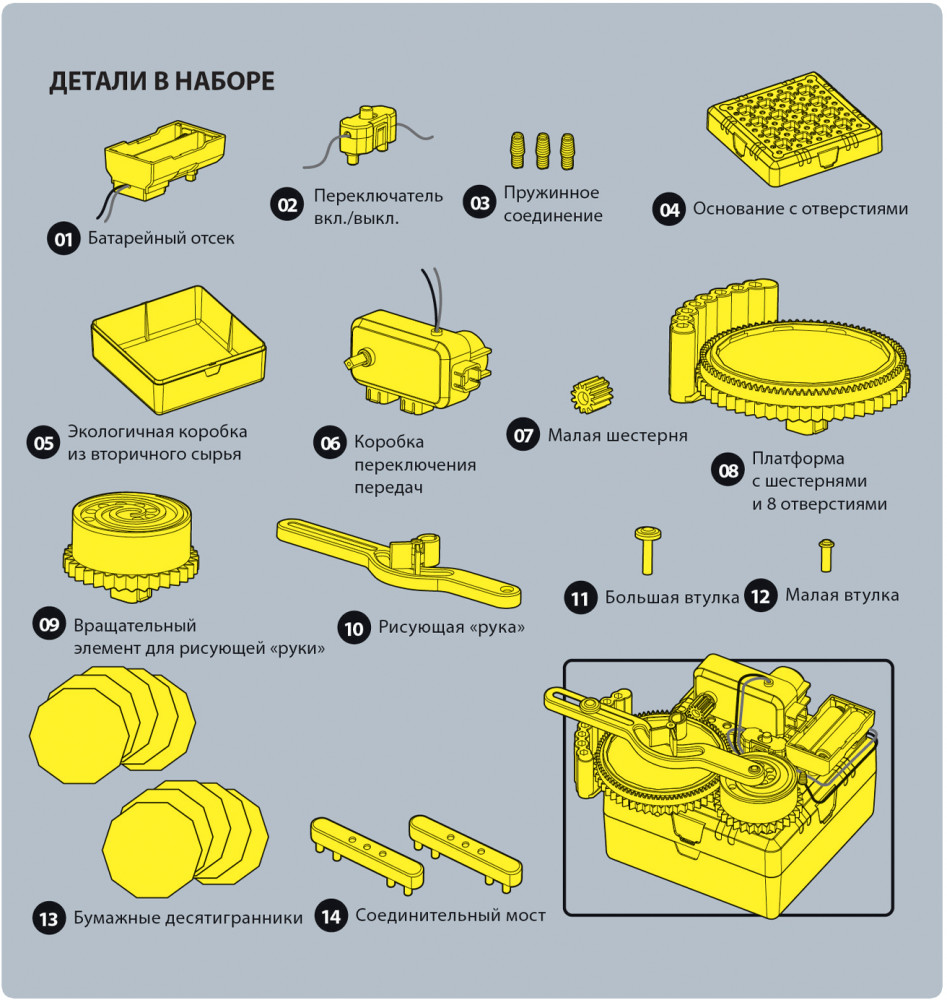 ДЕТАЛИ В НАБОРЕ

01 Батарейный отсек

02 Переключатель вкл./выкл.

03 Пружинное соединение

04 Основание с отверстиями

05 Экологичная коробка из вторичного сырья

06 Коробка переключения передач

07 Малая шестерня

08 Платформа с шестернями и 8 отверстиями

09 Вращательный элемент для рисующей «руки»

10 Рисующая «рука»

11 Большая втулка

12 Малая втулка

13 Бумажные десятигранники

14 Соединительный мост