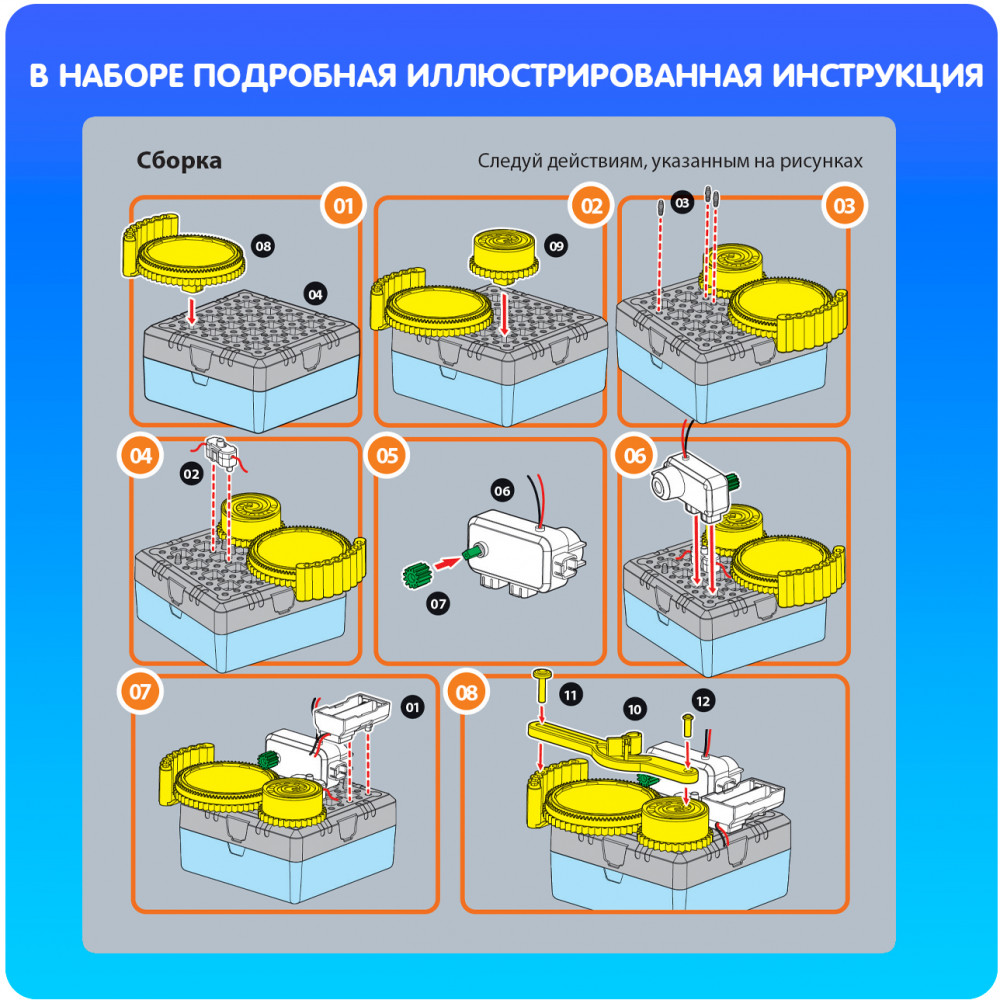 В НАБОРЕ ПОДРОБНАЯ ИЛЛЮСТРИРОВАННАЯ ИНСТРУКЦИЯ

Сборка

Следуй действиям, указанным на рисунках

01
08
04

02
09

03
03

04
02

05
06
07

06

07
01

08
11
10
12