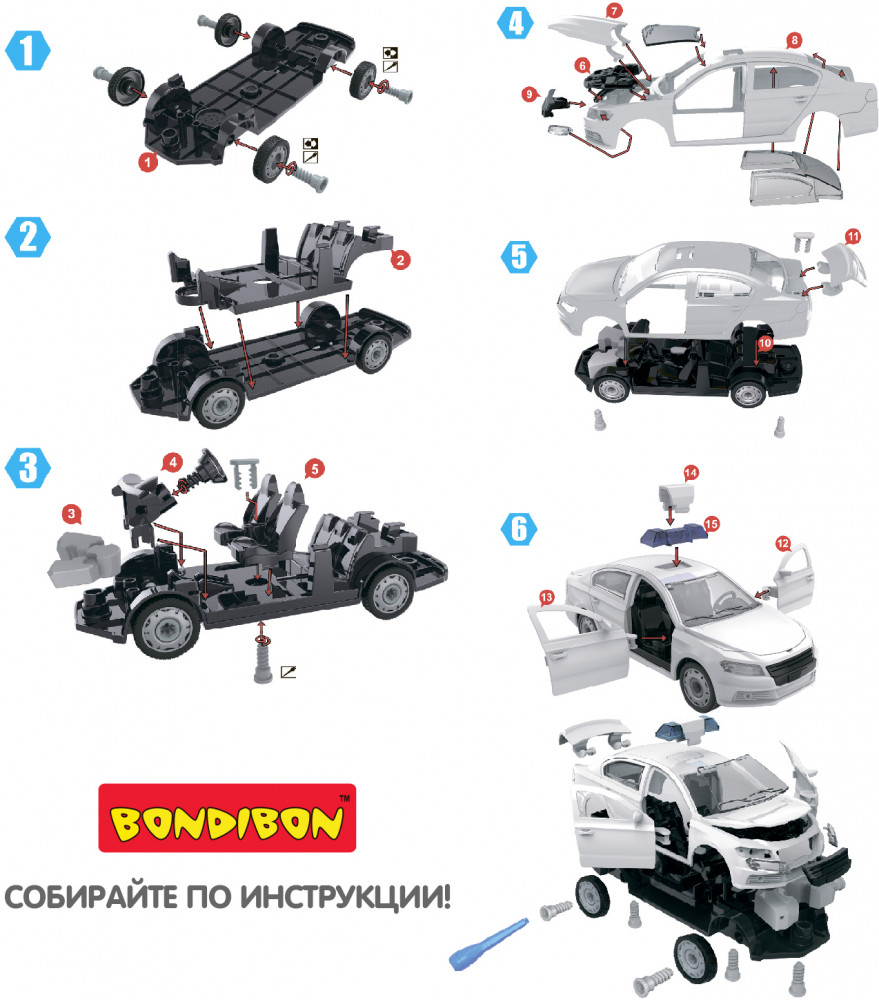 1
1
2
2
3
3
4
5
4
7
6
9
8
5
11
10
6
14
15
12
13
BONDIBON™
СОБИРАЙТЕ ПО ИНСТРУКЦИИ!