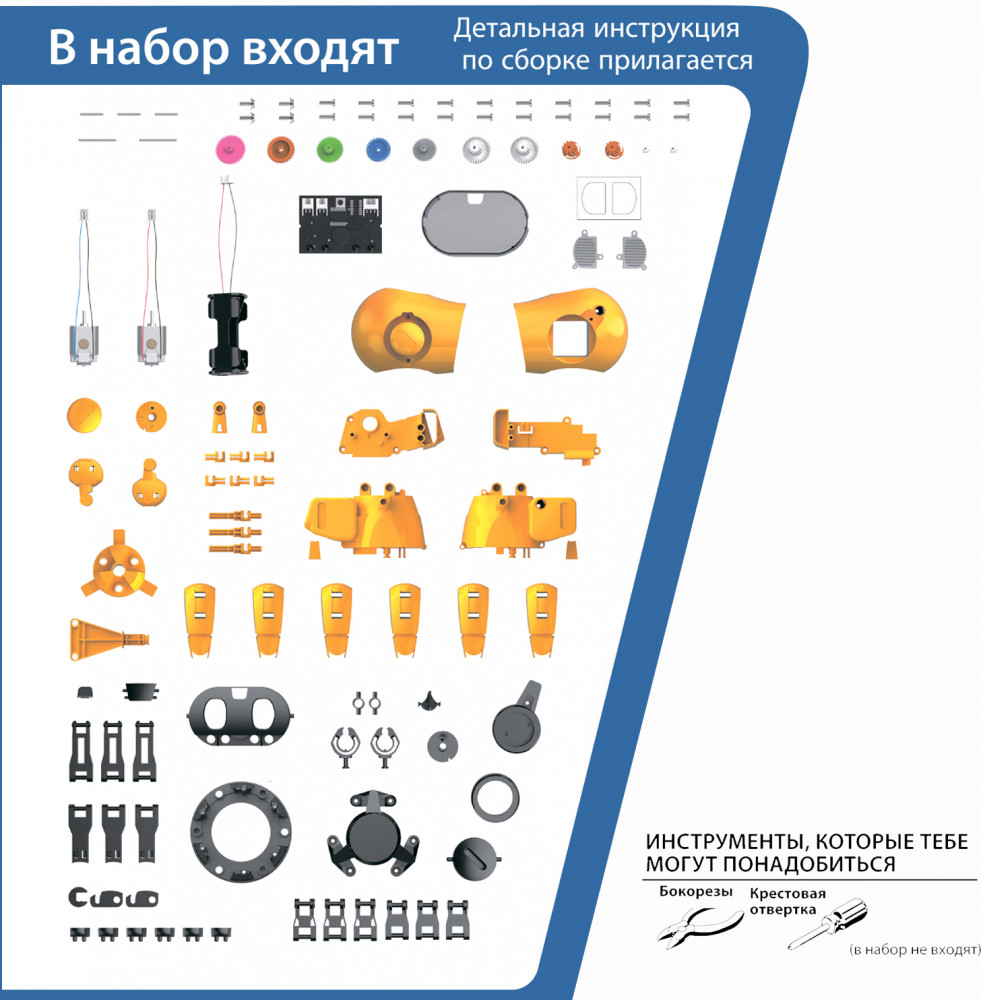 В набор входят

Детальная инструкция по сборке прилагается

ИНСТРУМЕНТЫ, КОТОРЫЕ ТЕБЕ МОГУТ ПОНАДОБИТЬСЯ

Бокорезы

Крестовая отвертка

(в набор не входят)