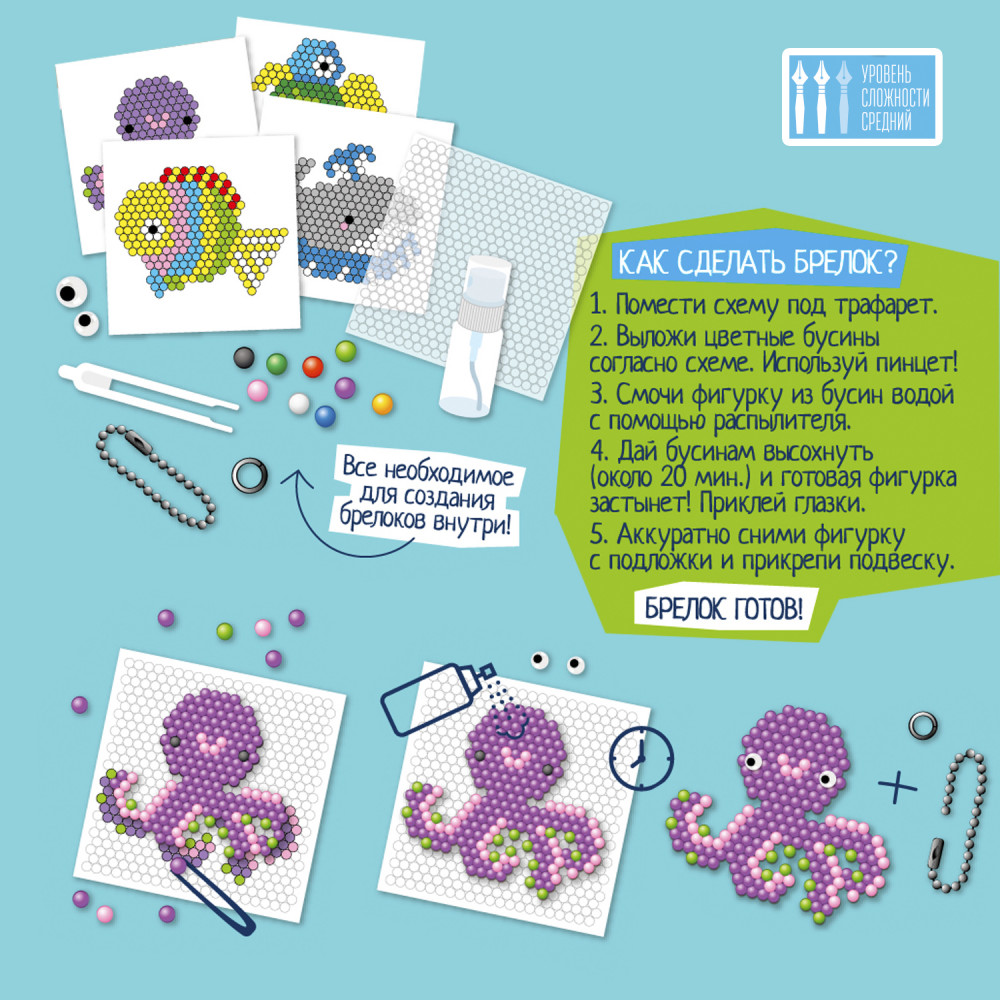 УРОВЕНЬ СЛОЖНОСТИ СРЕДНИЙ

КАК СДЕЛАТЬ БРЕЛОК?

1. Помести схему под трафарет.
2. Выложи цветные бусины согласно схеме. Используй пинцет!
3. Смочи фигурку из бусин водой с помощью распылителя.
4. Дай бусинам высохнуть (около 20 мин.) и готовая фигурка застынет! Приклей глазки.
5. Аккуратно сними фигурку с подложки и прикрепи подвеску.

БРЕЛОК ГОТОВ!

Все необходимое для создания брелоков внутри!