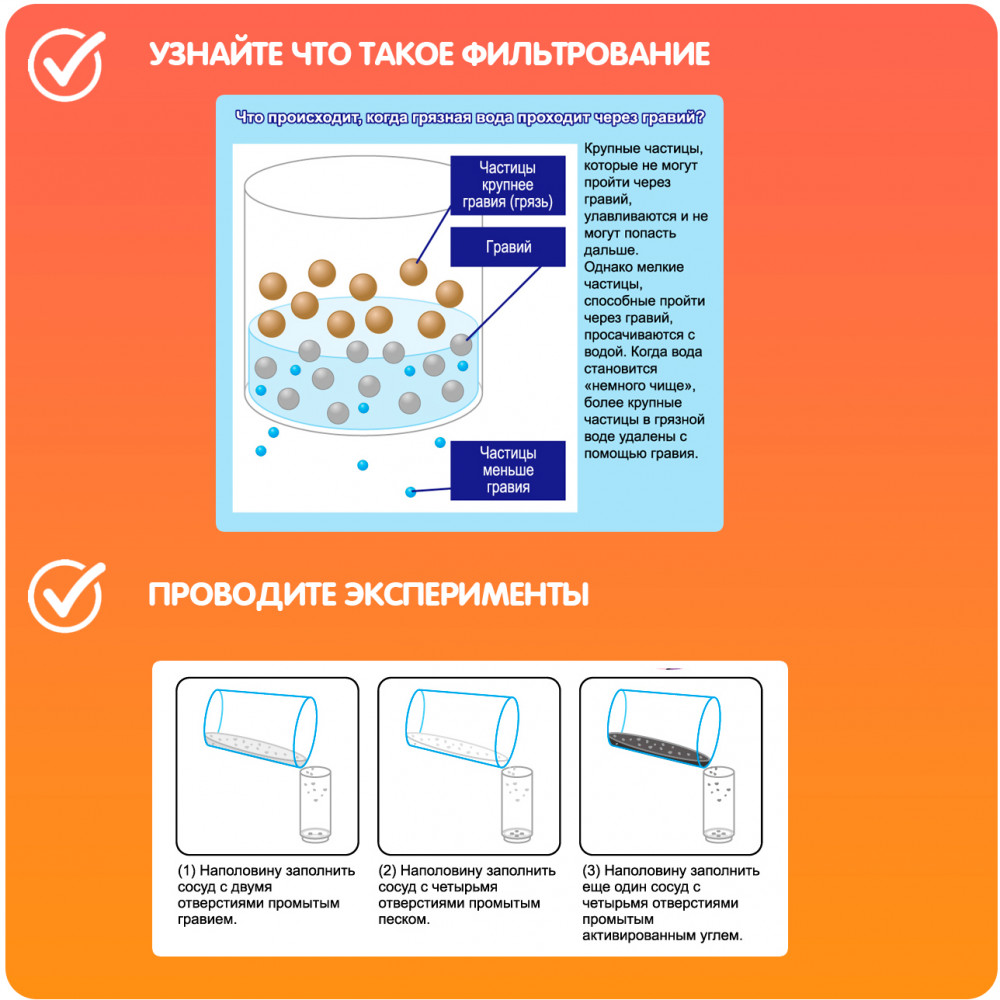 УЗНАЙТЕ ЧТО ТАКОЕ ФИЛЬТРОВАНИЕ

Что происходит, когда грязная вода проходит через гравий?

Частицы крупнее гравия (грязь)

Гравий

Частицы меньше гравия

Крупные частицы, которые не могут пройти через гравий, улавливаются и не могут попасть дальше. Однако мелкие частицы, способные пройти через гравий, просачиваются с водой. Когда вода становится «немного чище», более крупные частицы в грязной воде удалены с помощью гравия.

ПРОВОДИТЕ ЭКСПЕРИМЕНТЫ

(1) Наполовину заполнить сосуд с двумя отверстиями промытым гравием.

(2) Наполовину заполнить сосуд с четырьмя отверстиями промытым песком.

(3) Наполовину заполнить еще один сосуд с четырьмя отверстиями промытым активированным углем.